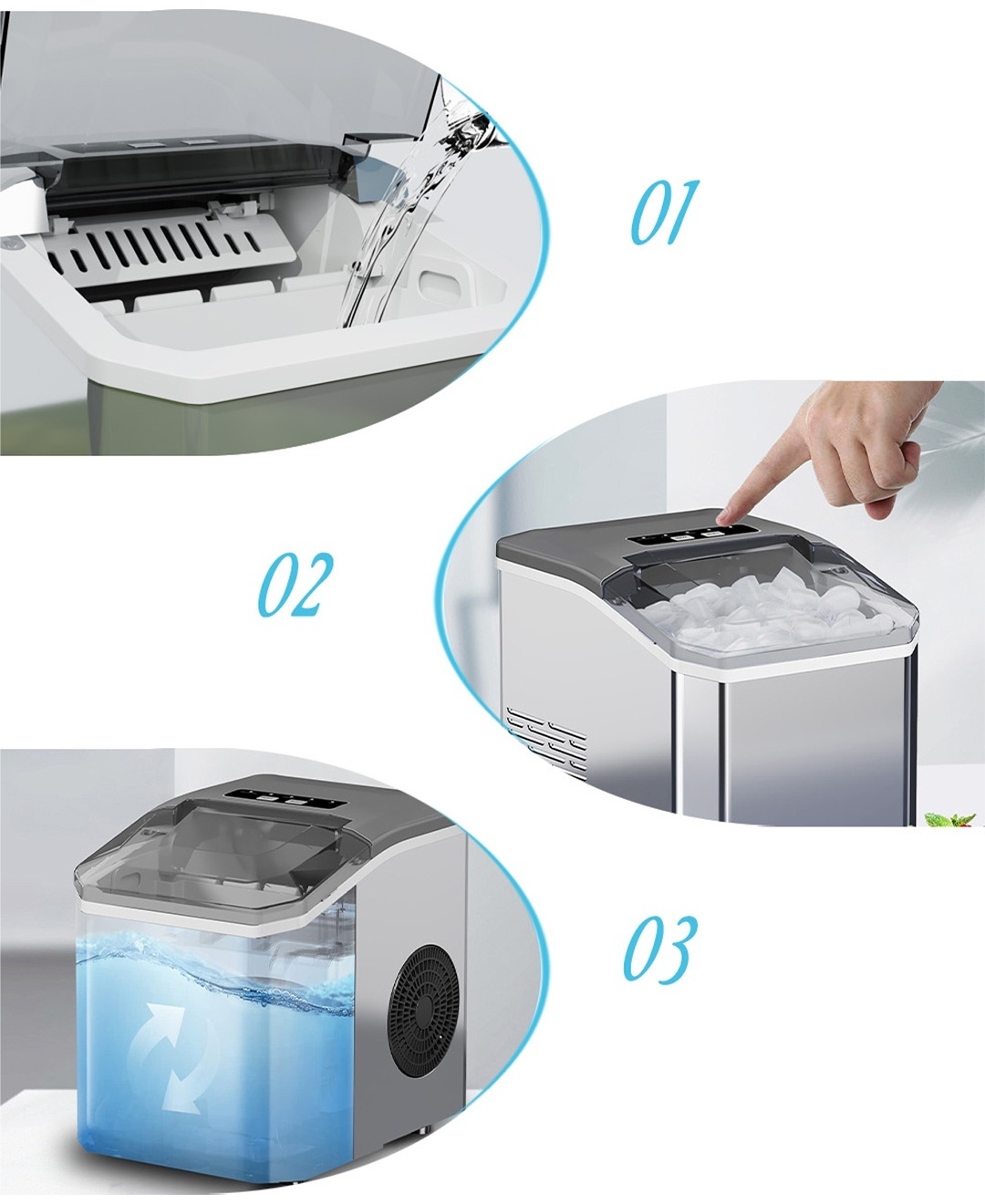 01

02

03