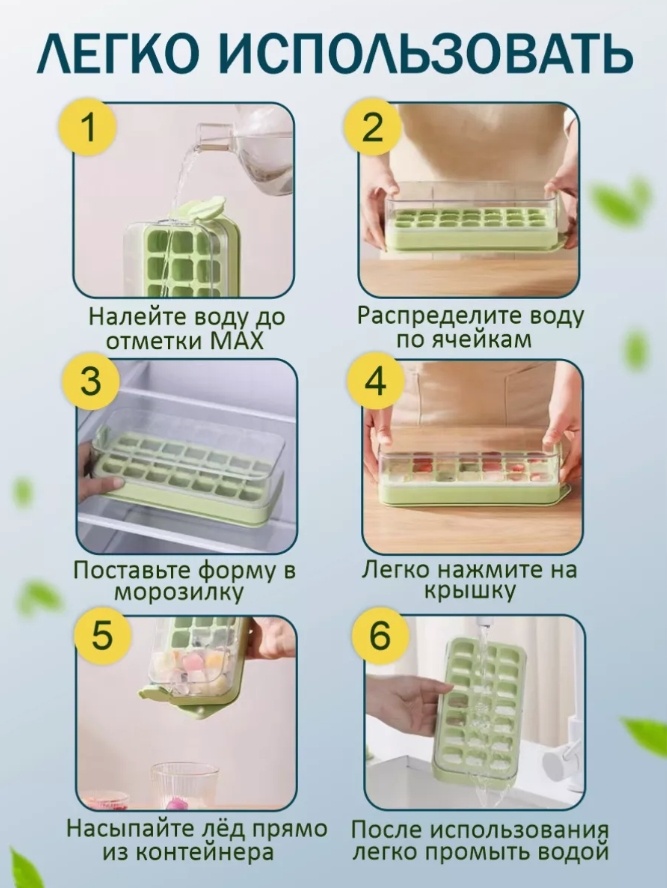 ЛЕГКО ИСПОЛЬЗОВАТЬ

1

Налейте воду до отметки MAX

2

Распределите воду по ячейкам

3

Поставьте форму в морозилку

4

Легко нажмите на крышку

5

Насыпайте лёд прямо из контейнера

6

После использования легко промыть водой