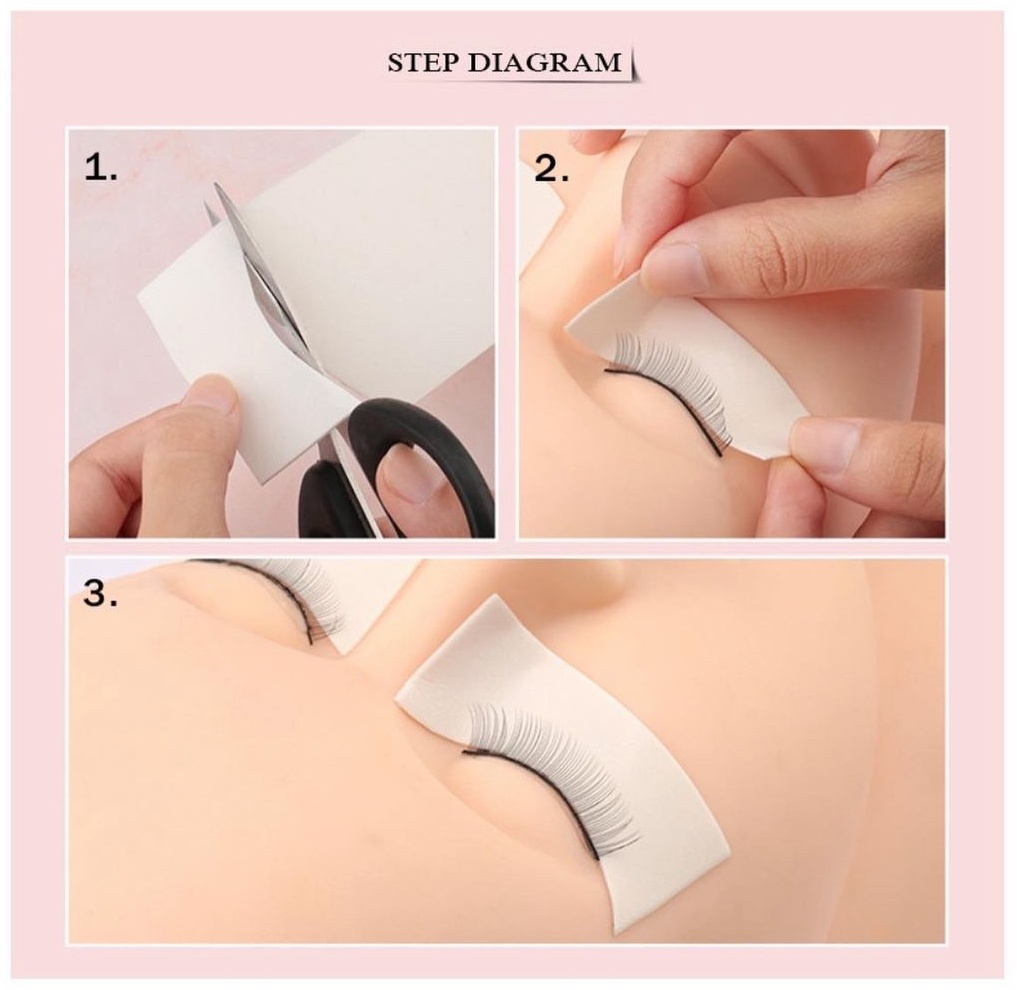 STEP DIAGRAM

1.

2.

3.