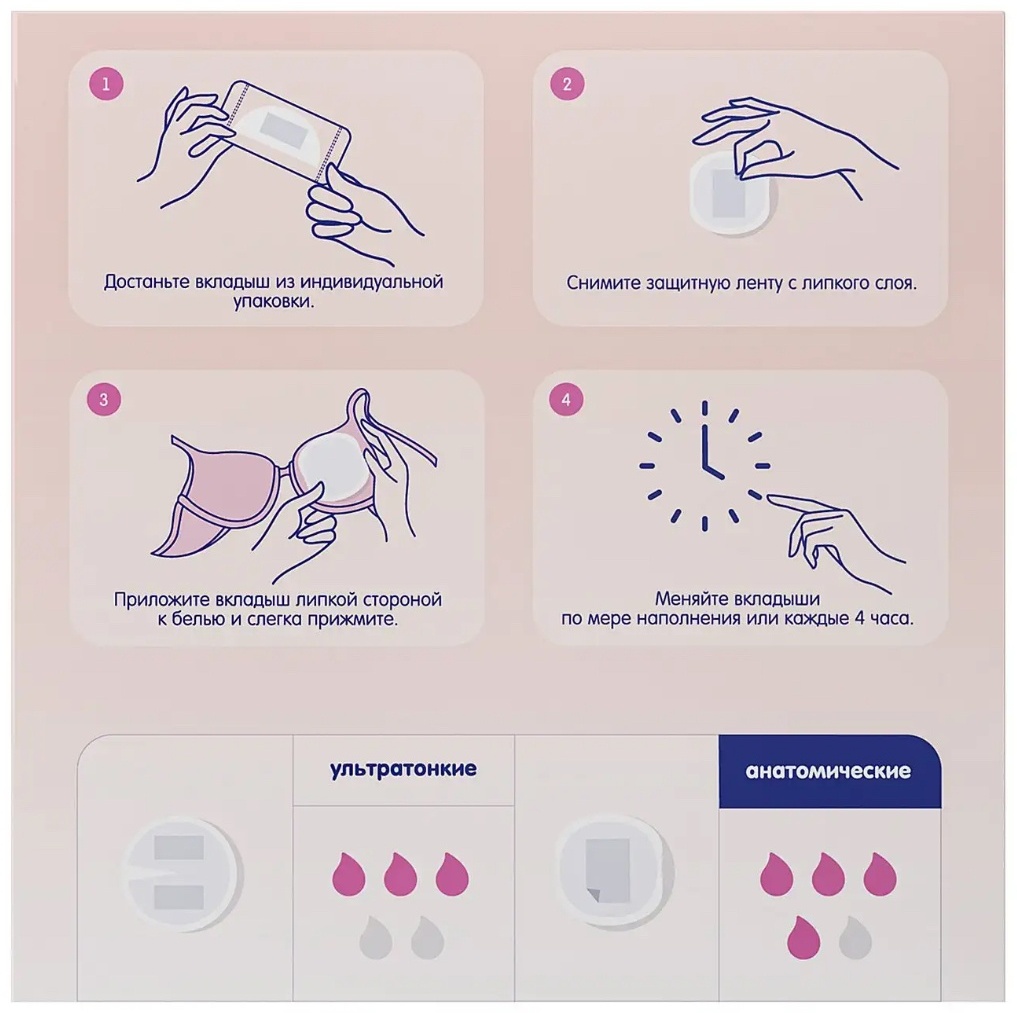 1

Достаньте вкладыш из индивидуальной упаковки.

2

Снимите защитную ленту с липкого слоя.

3

Приложите вкладыш липкой стороной к белью и слегка прижмите.

4

Меняйте вкладыши по мере наполнения или каждые 4 часа.

ультратонкие

анатомические