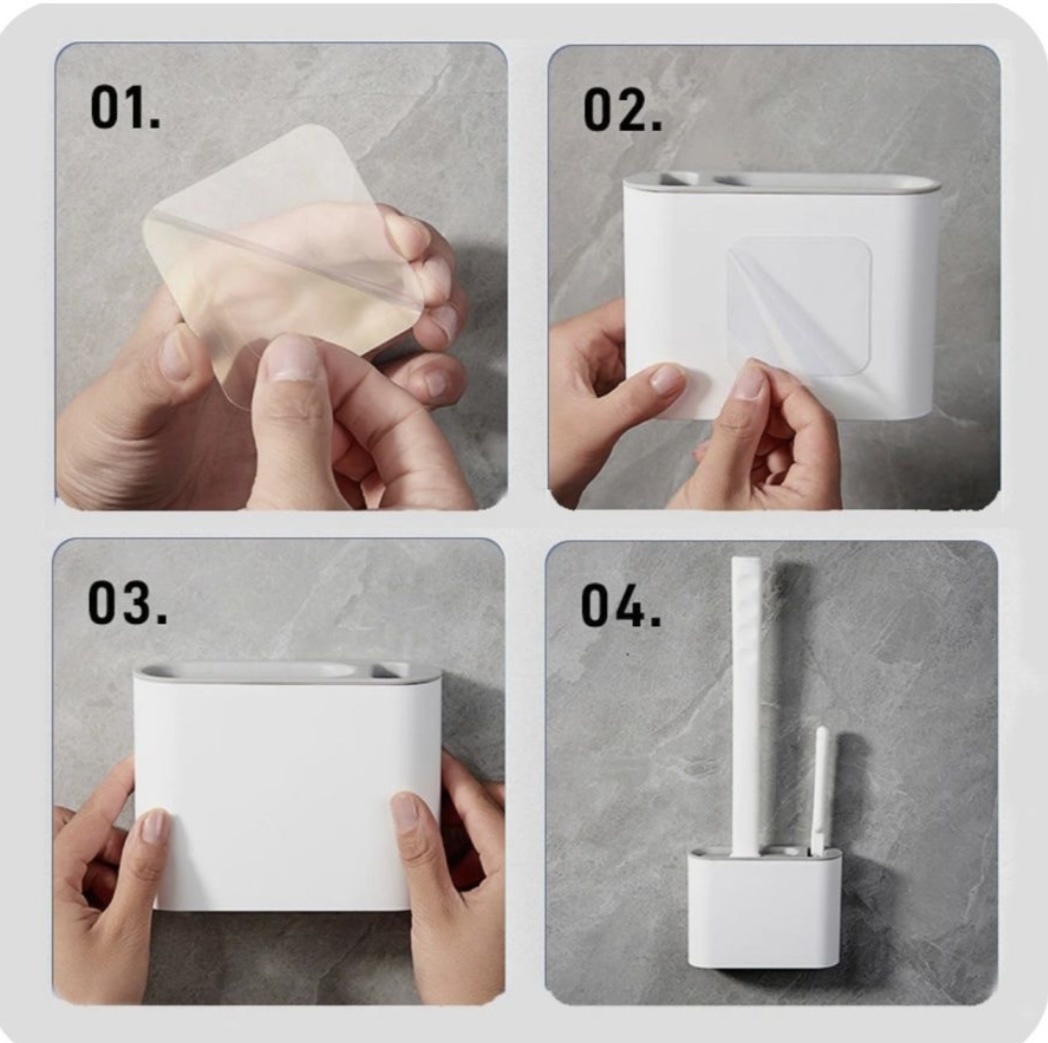 01.

02.

03.

04.