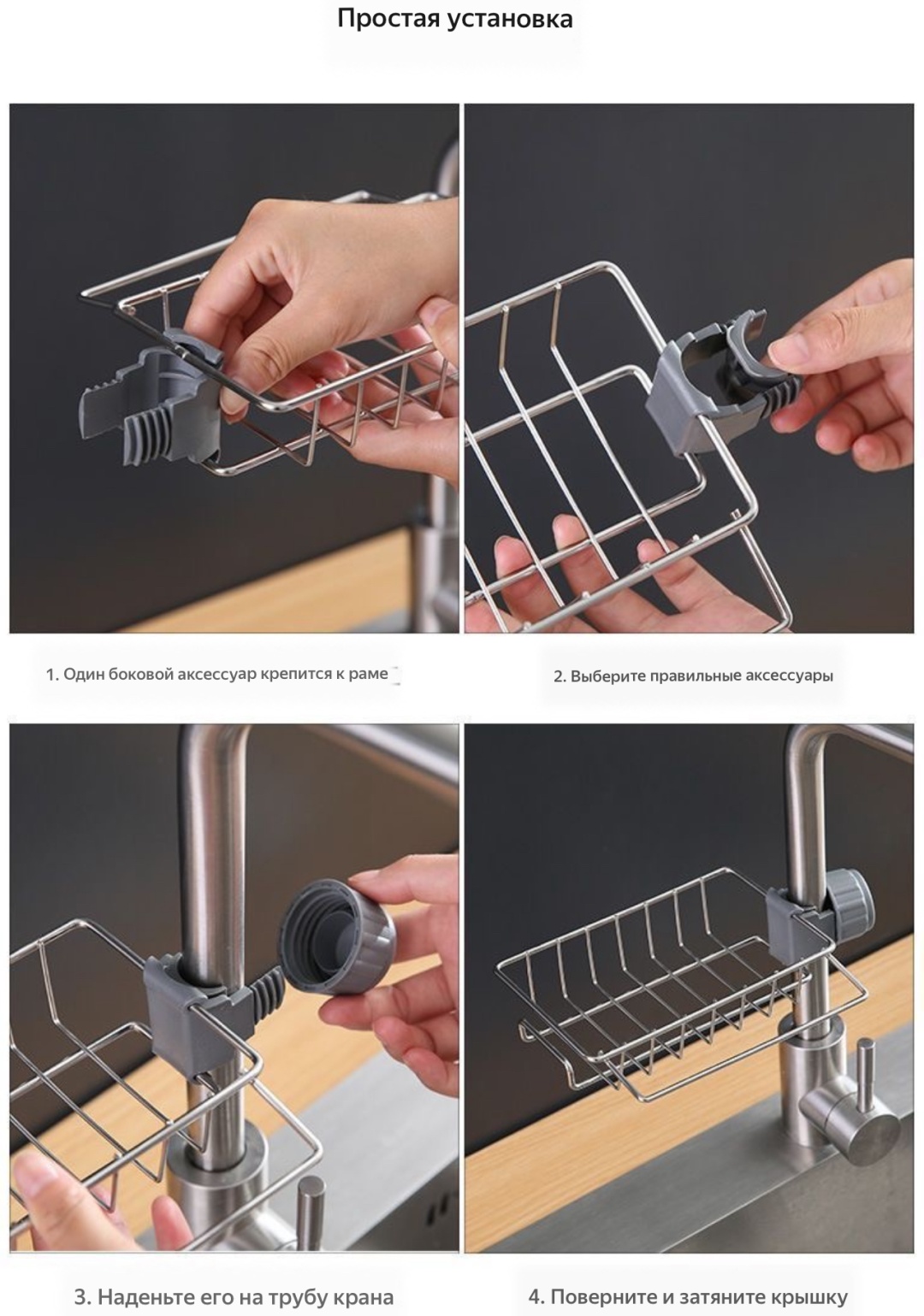 Простая установка

1. Один боковой аксессуар крепится к раме

2. Выберите правильные аксессуары

3. Наденьте его на трубу крана

4. Поверните и затяните крышку