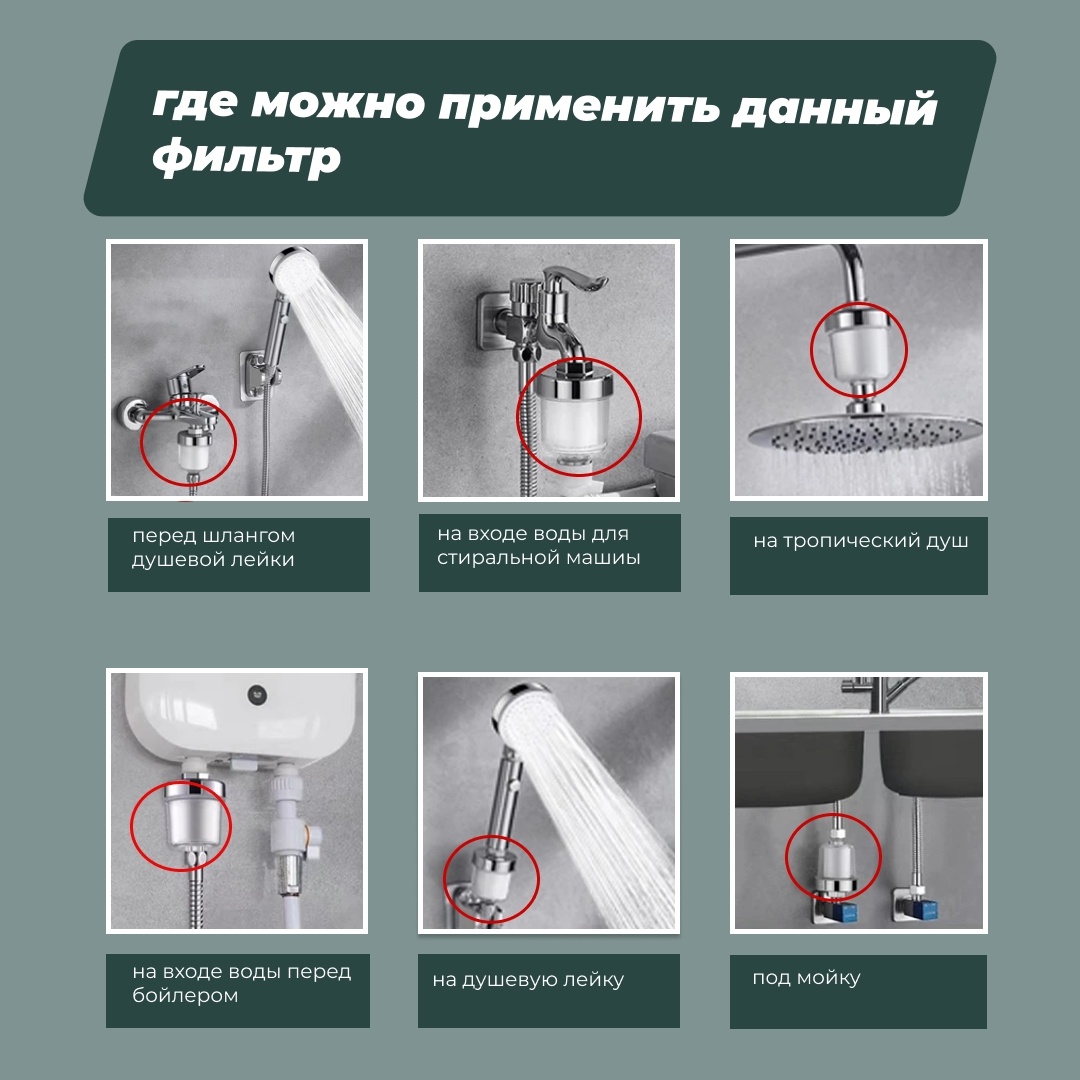 где можно применить данный фильтр

перед шлангом душевой лейки

на входе воды для стиральной машины

на тропический душ

на входе воды перед бойлером

на душевую лейку

под мойку