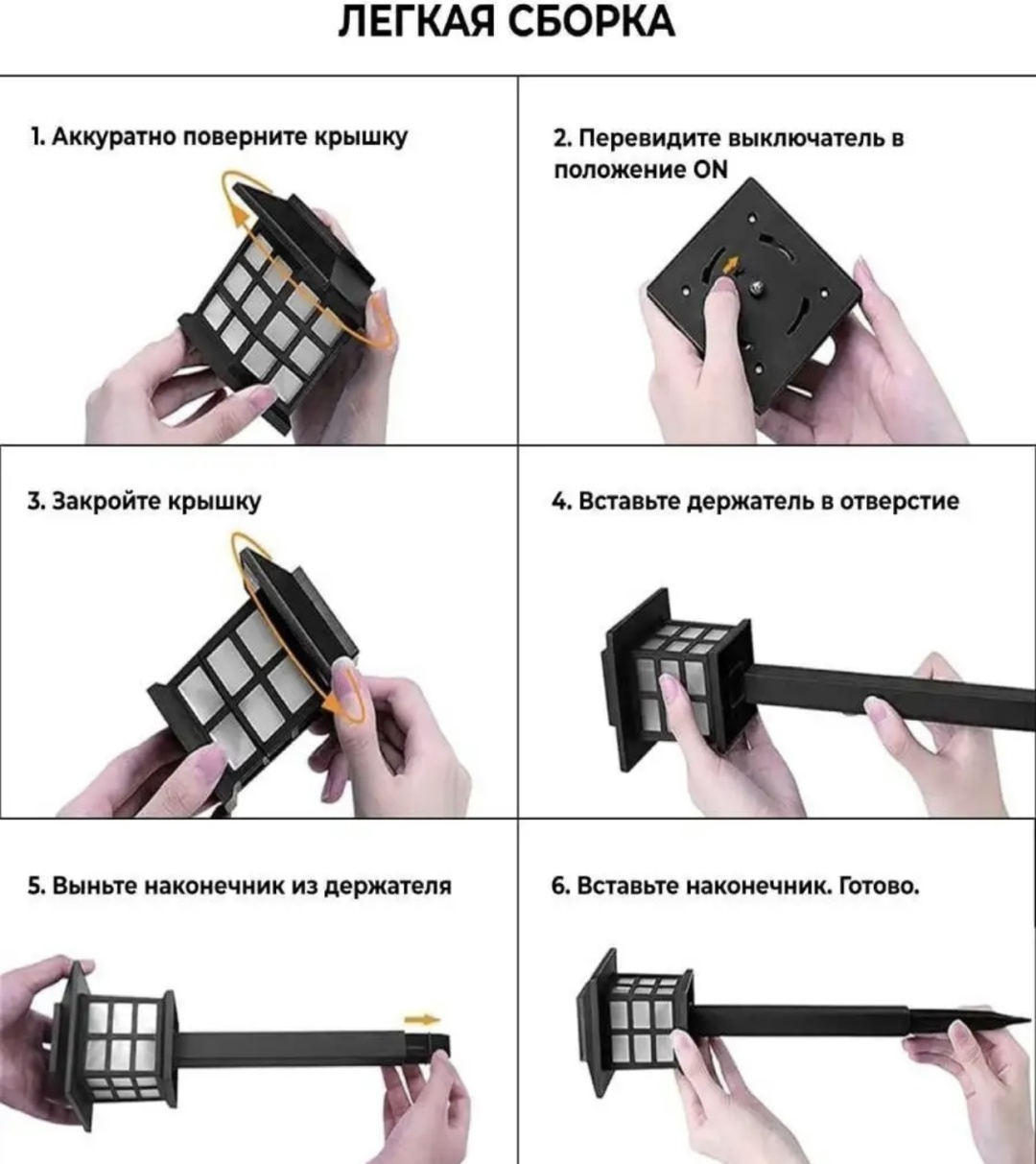 ЛЕГКАЯ СБОРКА

1. Аккуратно поверните крышку

2. Перевидите выключатель в положение ON

3. Закройте крышку

4. Вставьте держатель в отверстие

5. Выньте наконечник из держателя

6. Вставьте наконечник. Готово.