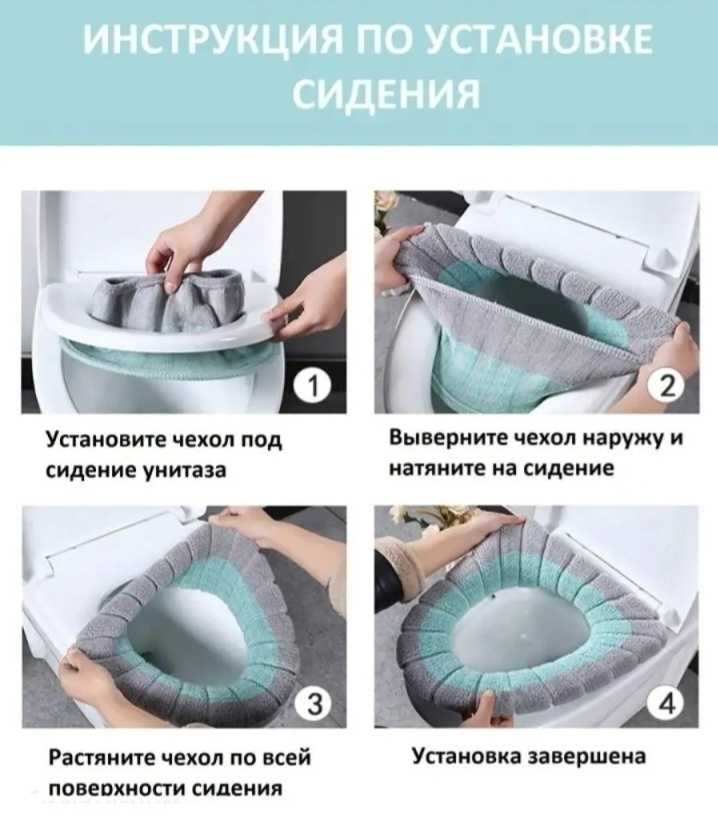 ИНСТРУКЦИЯ ПО УСТАНОВКЕ СИДЕНИЯ

1

Установите чехол под сидение унитаза

2

Выверните чехол наружу и натяните на сидение

3

Растяните чехол по всей поверхности сидения

4

Установка завершена