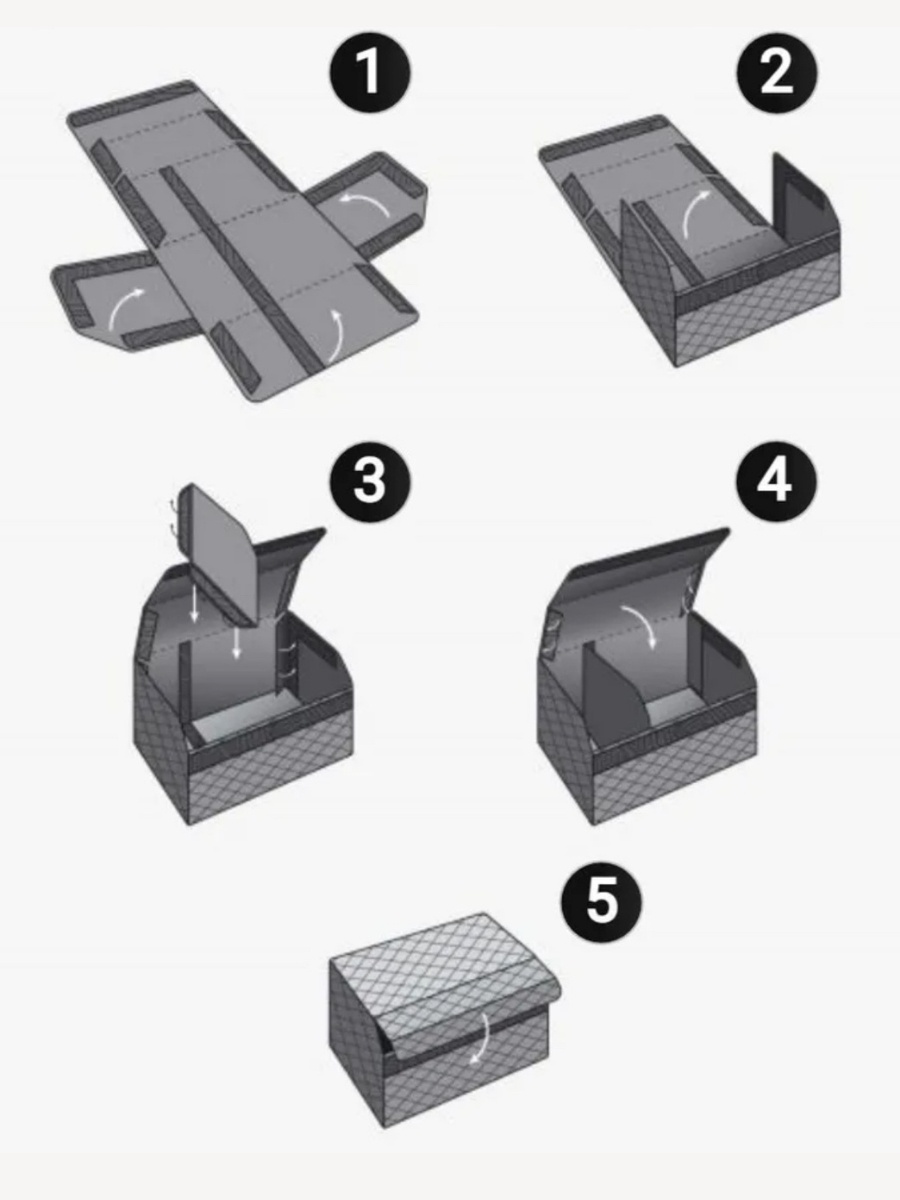 1
2
3
4
5