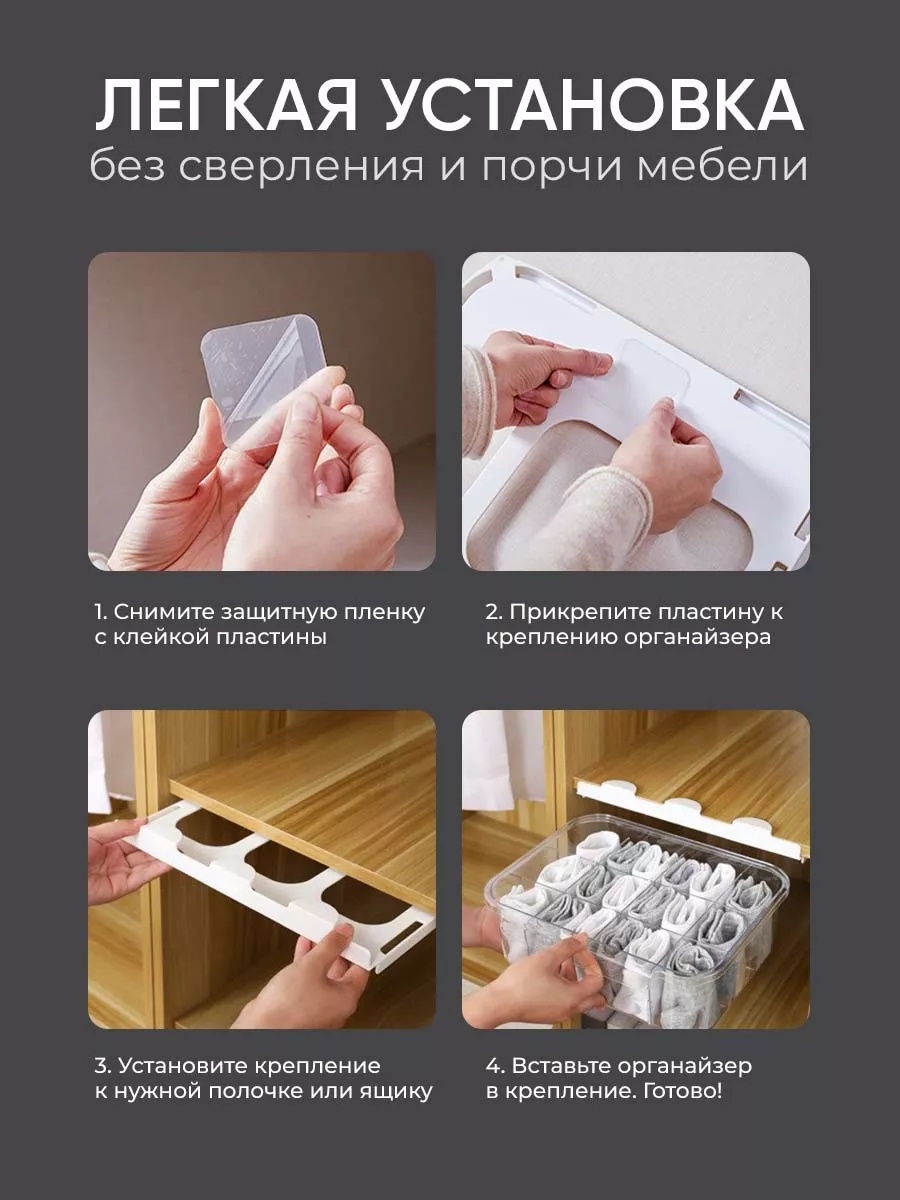 ЛЕГКАЯ УСТАНОВКА
без сверления и порчи мебели

1. Снимите защитную пленку с клейкой пластины

2. Прикрепите пластину к креплению органайзера

3. Установите крепление к нужной полочке или ящику

4. Вставьте органайзер в крепление. Готово!