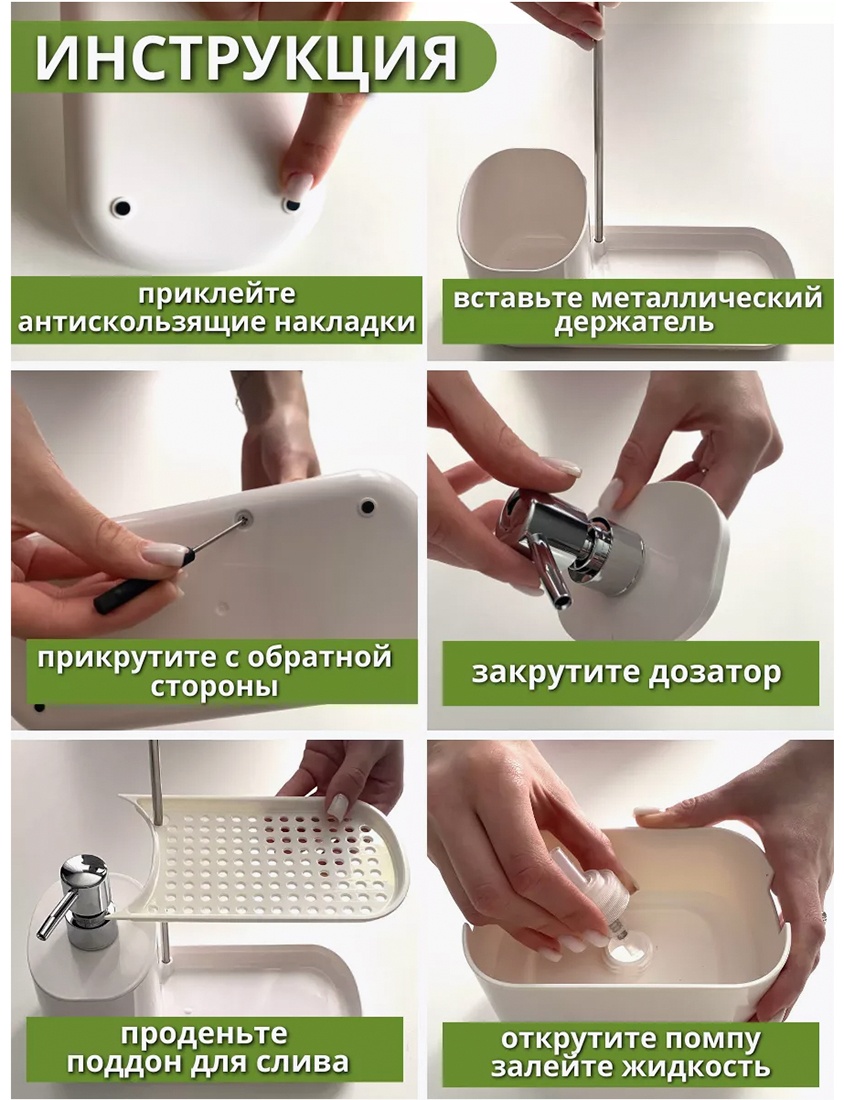 ИНСТРУКЦИЯ

приклейте антискользящие накладки

вставьте металлический держатель

прикрутите с обратной стороны

закрутите дозатор

проденьте поддон для слива

открутите помпу залейте жидкость