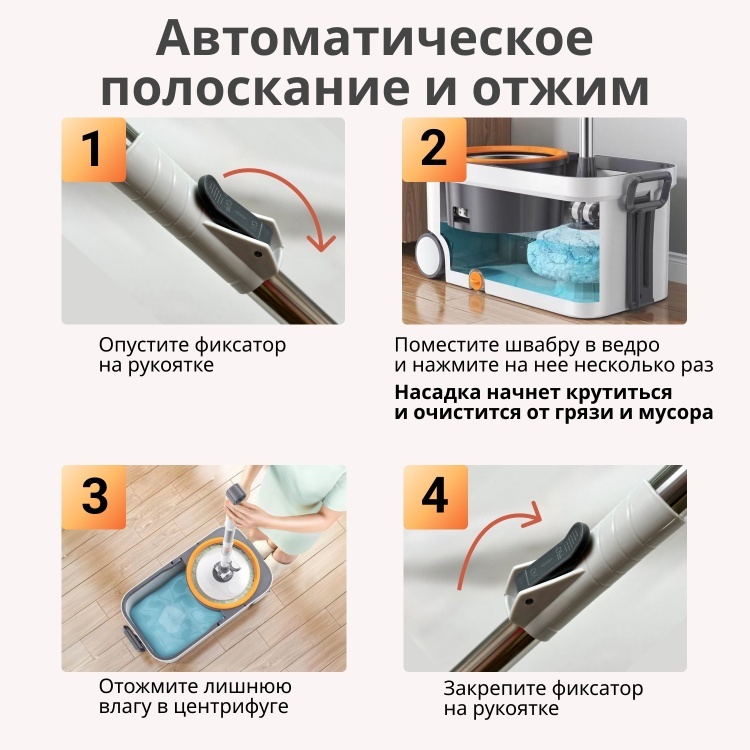 Автоматическое полоскание и отжим

1

Опустите фиксатор на рукоятке

2

Поместите швабру в ведро и нажмите на нее несколько раз

Насадка начнет крутиться и очистится от грязи и мусора

3

Отожмите лишнюю влагу в центрифуге

4

Закрепите фиксатор на рукоятке