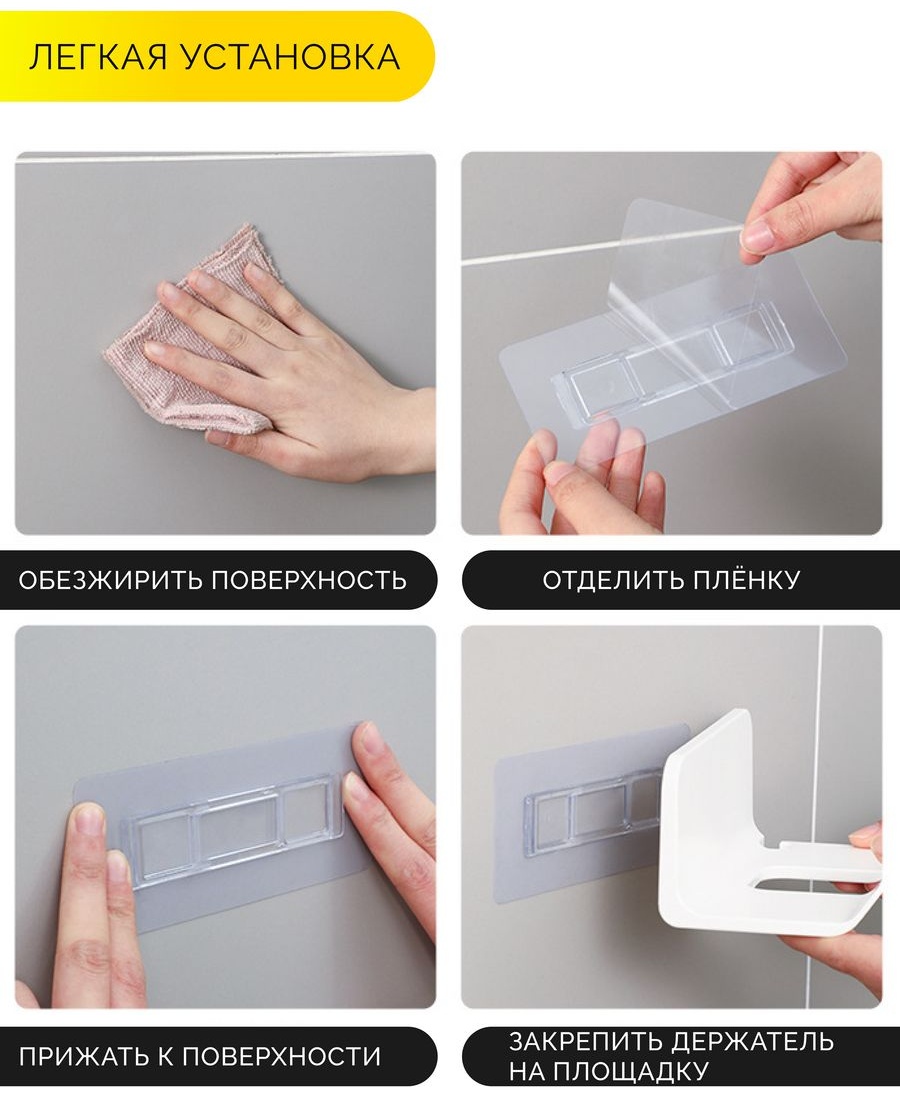 ЛЕГКАЯ УСТАНОВКА

ОБЕЗЖИРИТЬ ПОВЕРХНОСТЬ

ОТДЕЛИТЬ ПЛЁНКУ

ПРИЖАТЬ К ПОВЕРХНОСТИ

ЗАКРЕПИТЬ ДЕРЖАТЕЛЬ НА ПЛОЩАДКУ