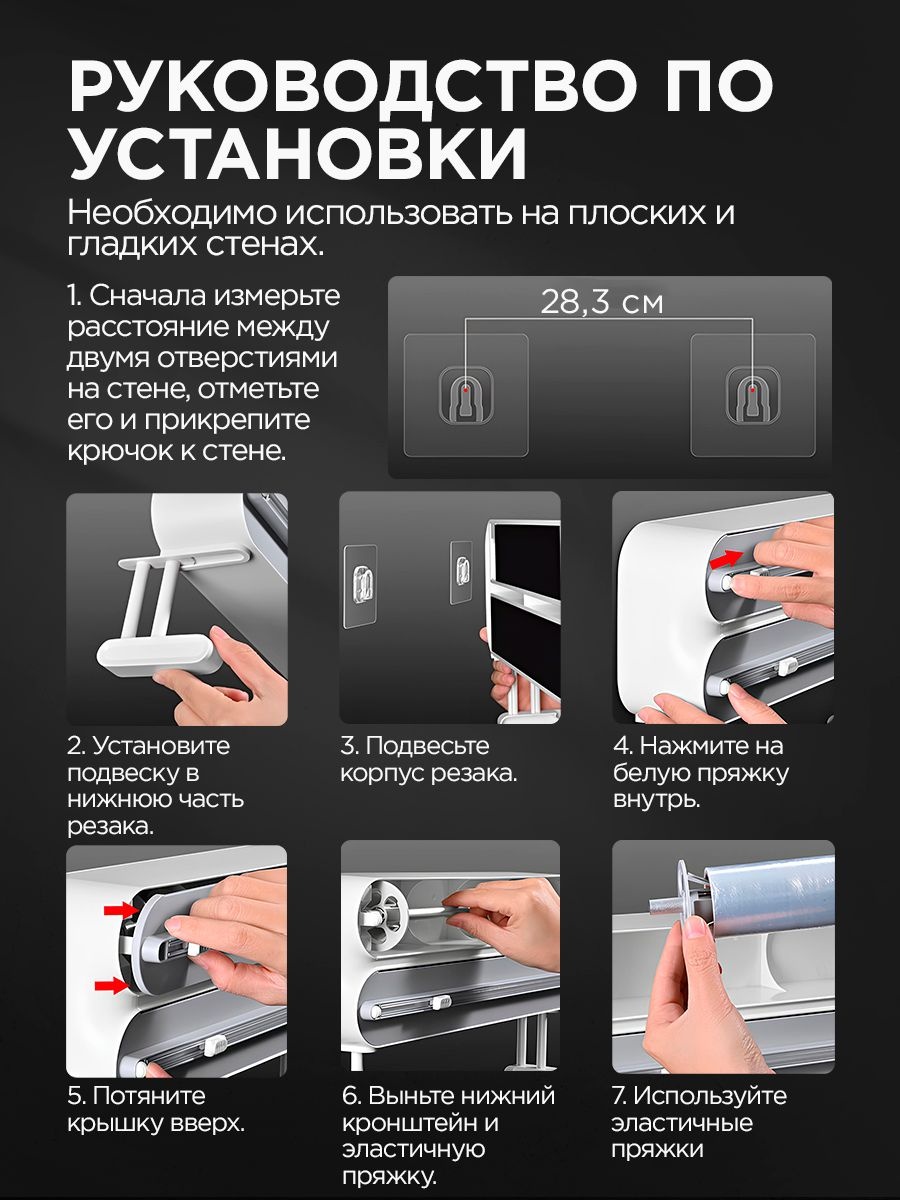 РУКОВОДСТВО ПО УСТАНОВКИ

Необходимо использовать на плоских и гладких стенах.

1. Сначала измерьте расстояние между двумя отверстиями на стене, отметьте его и прикрепите крючок к стене.

28,3 см

2. Установите подвеску в нижнюю часть резака.

3. Подвесьте корпус резака.

4. Нажмите на белую пряжку внутрь.

5. Потяните крышку вверх.

6. Выньте нижний кронштейн и эластичную пряжку.

7. Используйте эластичные пряжки