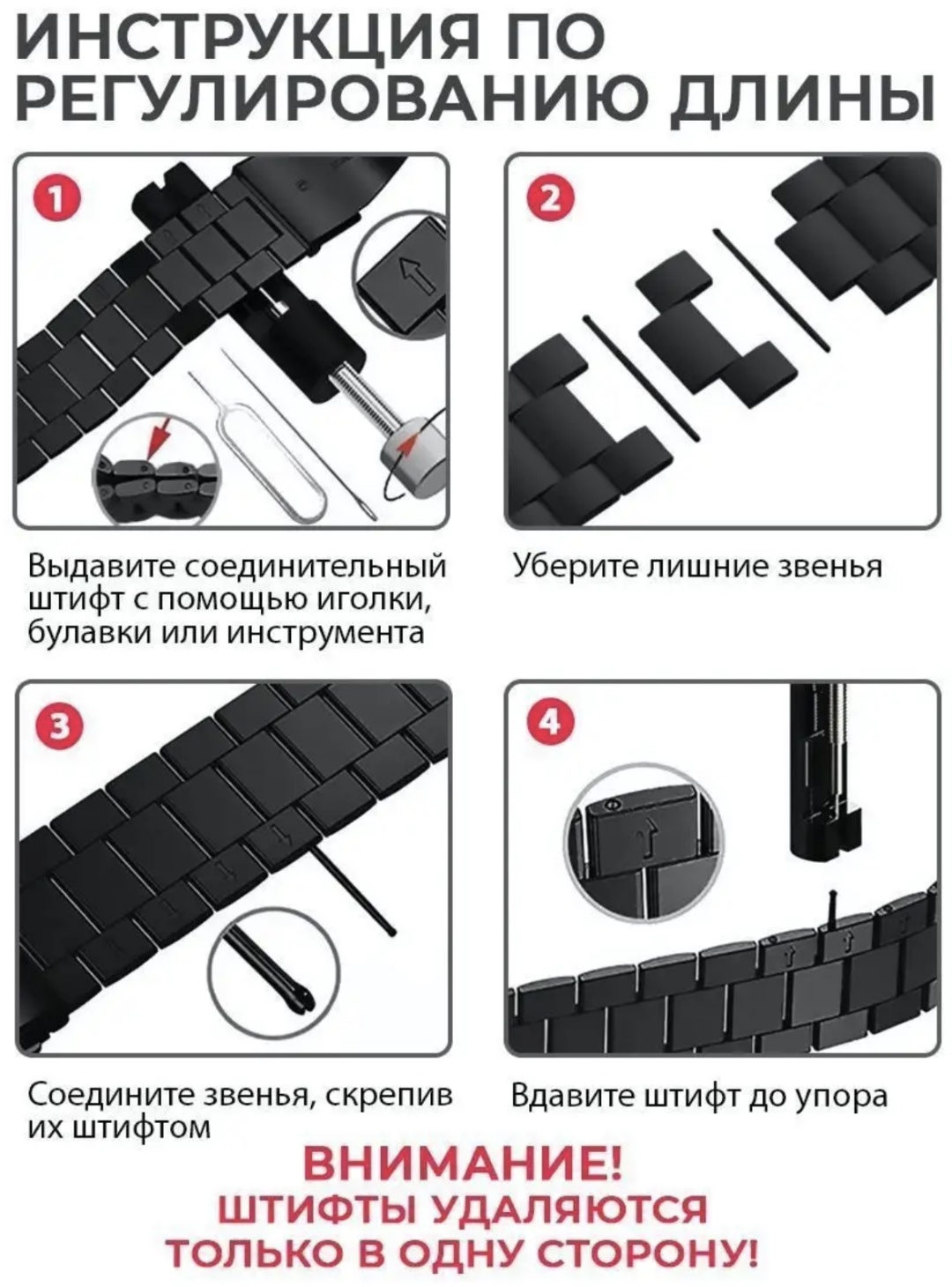 ИНСТРУКЦИЯ ПО РЕГУЛИРОВАНИЮ ДЛИНЫ

1

Выдавите соединительный штифт с помощью иголки, булавки или инструмента

2

Уберите лишние звенья

3

Соедините звенья, скрепив их штифтом

4

Вдавите штифт до упора

ВНИМАНИЕ!
ШТИФТЫ УДАЛЯЮТСЯ
ТОЛЬКО В ОДНУ СТОРОНУ!