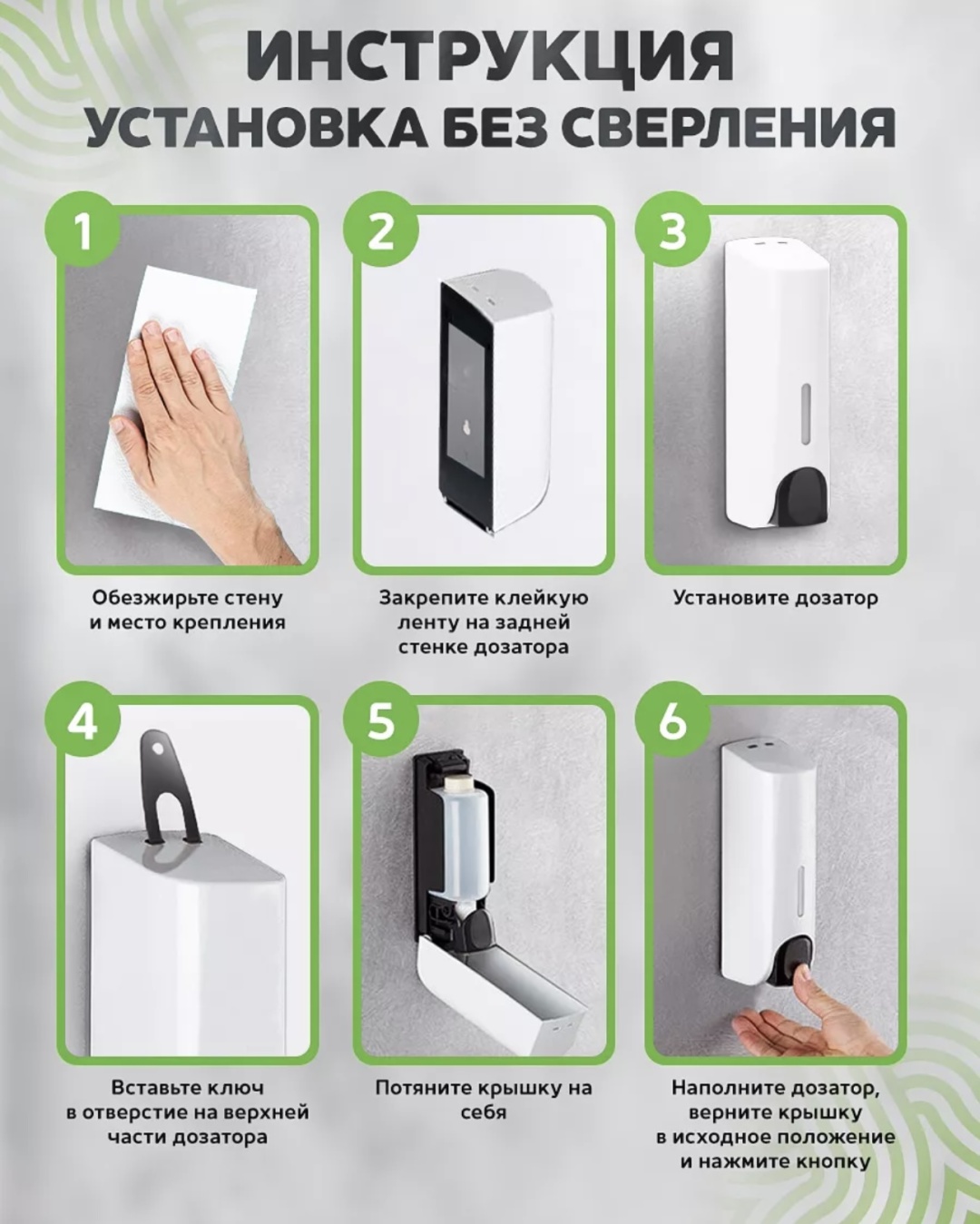 ИНСТРУКЦИЯ
УСТАНОВКА БЕЗ СВЕРЛЕНИЯ

1

Обезжирьте стену и место крепления

2

Закрепите клейкую ленту на задней стенке дозатора

3

Установите дозатор

4

Вставьте ключ в отверстие на верхней части дозатора

5

Потяните крышку на себя

6

Наполните дозатор, верните крышку в исходное положение и нажмите кнопку