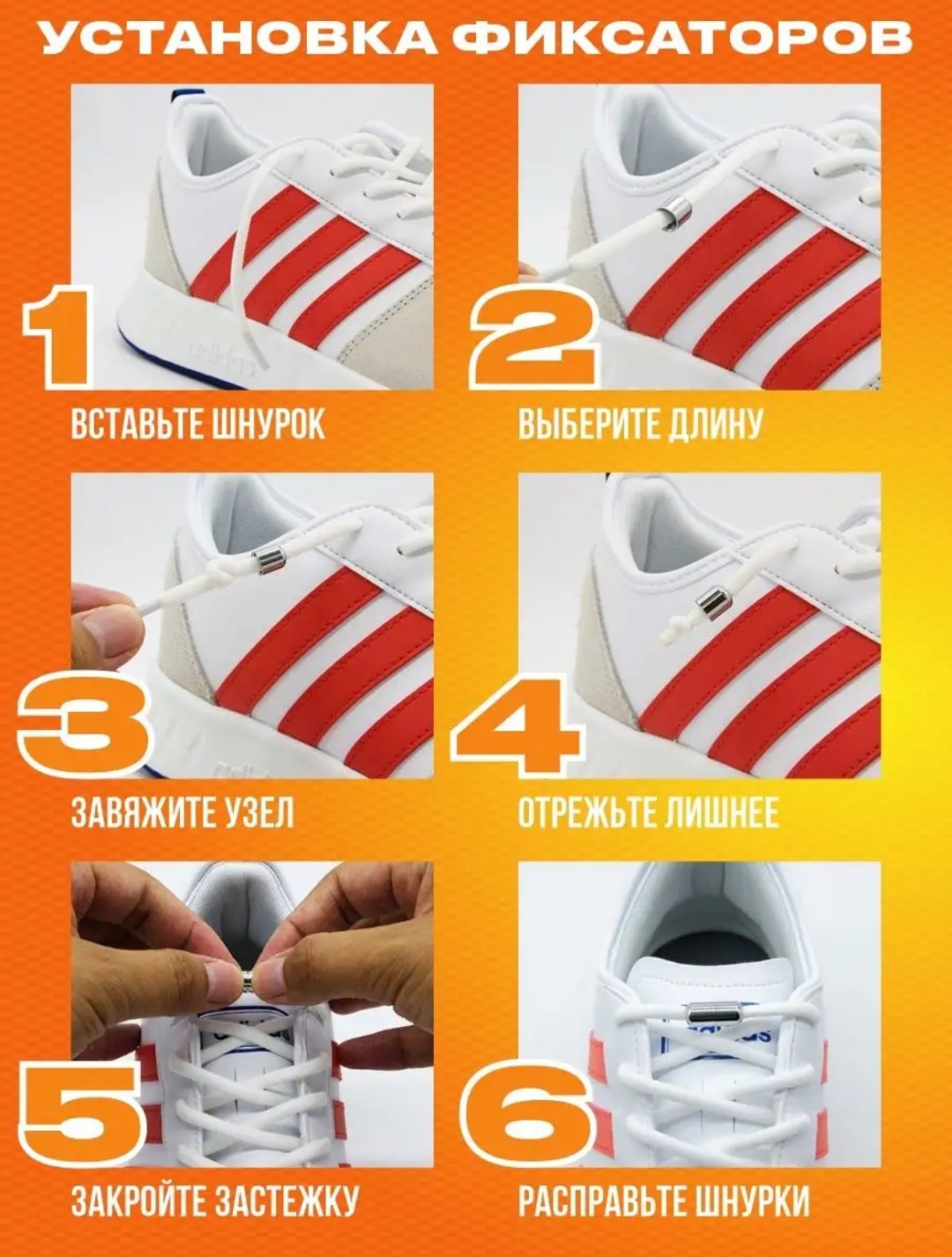 УСТАНОВКА ФИКСАТОРОВ

1
ВСТАВЬТЕ ШНУРОК

2
ВЫБЕРИТЕ ДЛИНУ

3
ЗАВЯЖИТЕ УЗЕЛ

4
ОТРЕЖЬТЕ ЛИШНЕЕ

5
ЗАКРОЙТЕ ЗАСТЕЖКУ

6
РАСПРАВЬТЕ ШНУРКИ