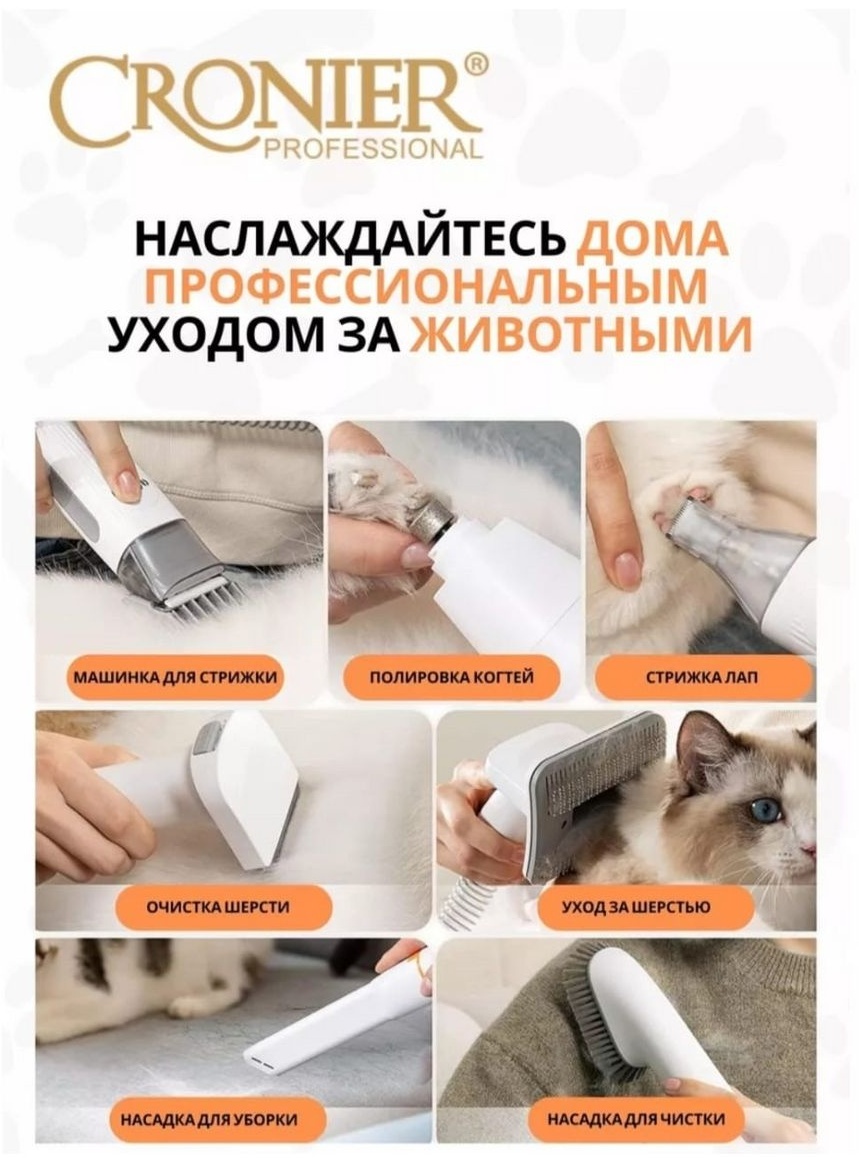 CRONIER®
PROFESSIONAL

НАСЛАЖДАЙТЕСЬ ДОМА ПРОФЕССИОНАЛЬНЫМ УХОДОМ ЗА ЖИВОТНЫМИ

МАШИНКА ДЛЯ СТРИЖКИ

ПОЛИРОВКА КОГТЕЙ

СТРИЖКА ЛАП

ОЧИСТКА ШЕРСТИ

УХОД ЗА ШЕРСТЬЮ

НАСАДКА ДЛЯ УБОРКИ

НАСАДКА ДЛЯ ЧИСТКИ