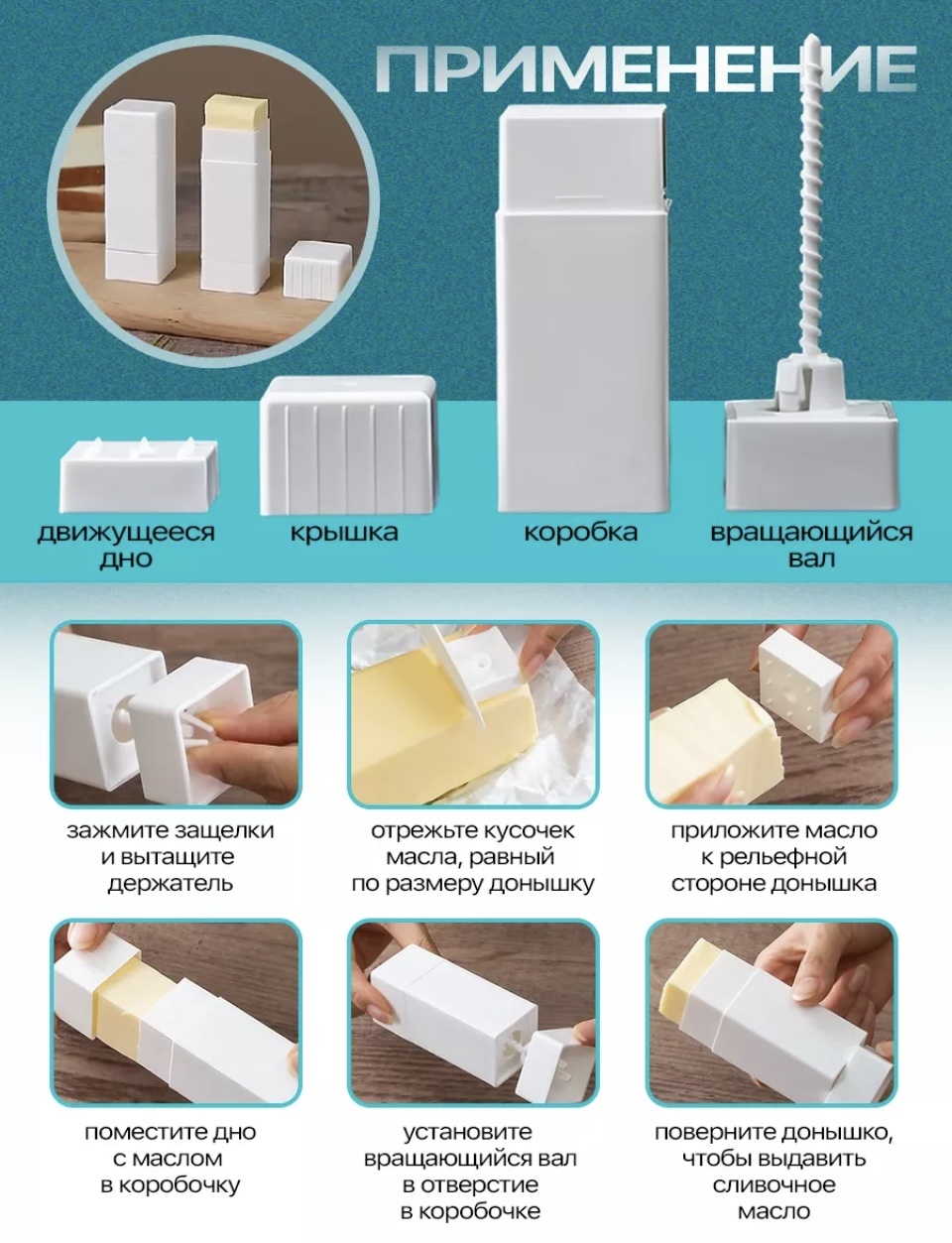 ПРИМЕНЕНИЕ

движущееся
дно

крышка

коробка

вращающийся
вал

зажмите защелки
и вытащите
держатель

отрежьте кусочек
масла, равный
по размеру донышку

приложите масло
к рельефной
стороне донышка

поместите дно
с маслом
в коробочку

установите
вращающийся вал
в отверстие
в коробочке

поверните донышко,
чтобы выдавить
сливочное
масло