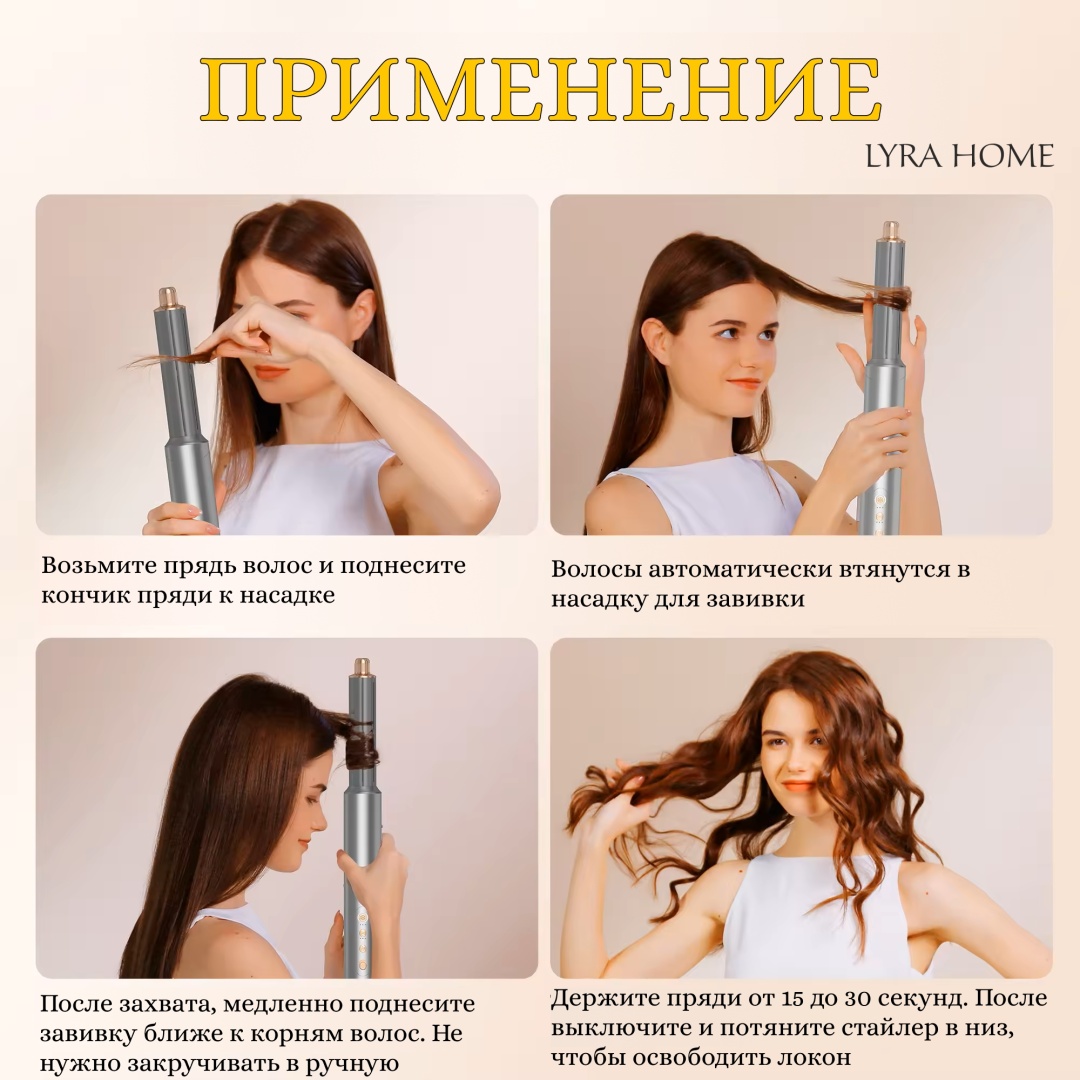 ПРИМЕНЕНИЕ

LYRA HOME

Возьмите прядь волос и поднесите кончик пряди к насадке

Волосы автоматически втянутся в насадку для завивки

После захвата, медленно поднесите завивку ближе к корням волос. Не нужно закручивать в ручную

Держите пряди от 15 до 30 секунд. После выключите и потяните стайлер в низ, чтобы освободить локон