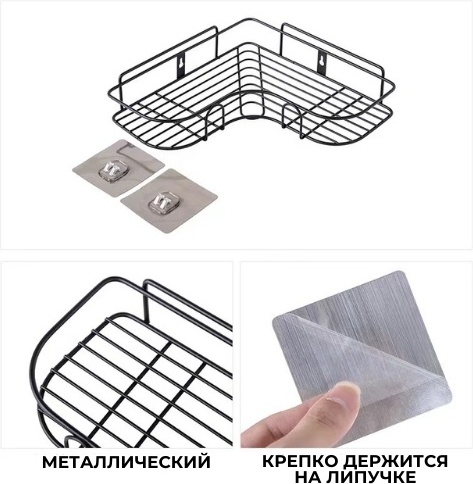 МЕТАЛЛИЧЕСКИЙ

КРЕПКО ДЕРЖИТСЯ
НА ЛИПУЧКЕ