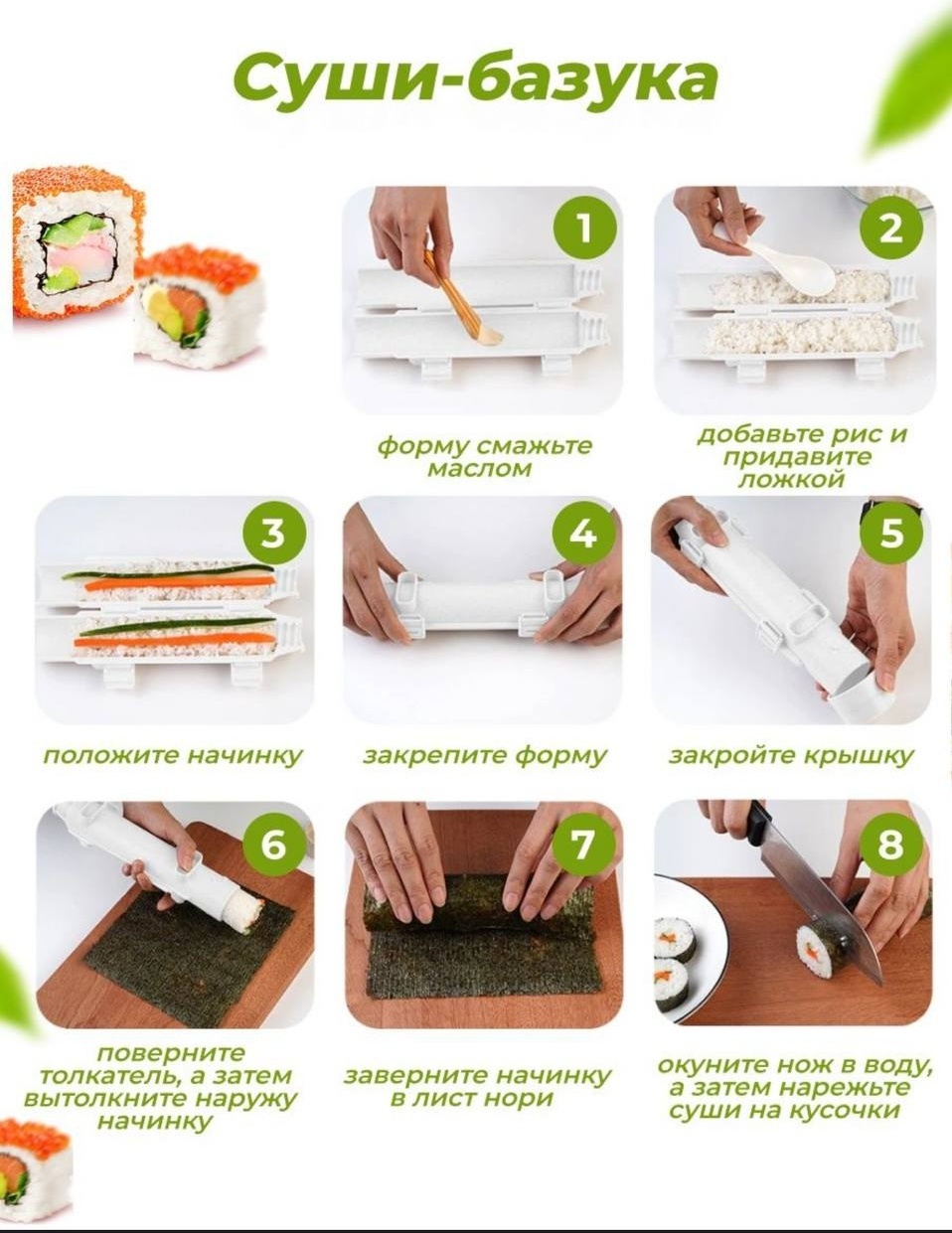 Суши-базука

1

форму смажьте маслом

2

добавьте рис и придавите ложкой

3

положите начинку

4

закрепите форму

5

закройте крышку

6

поверните толкатель, а затем вытолкните наружу начинку

7

заверните начинку в лист нори

8

окуните нож в воду, а затем нарежьте суши на кусочки