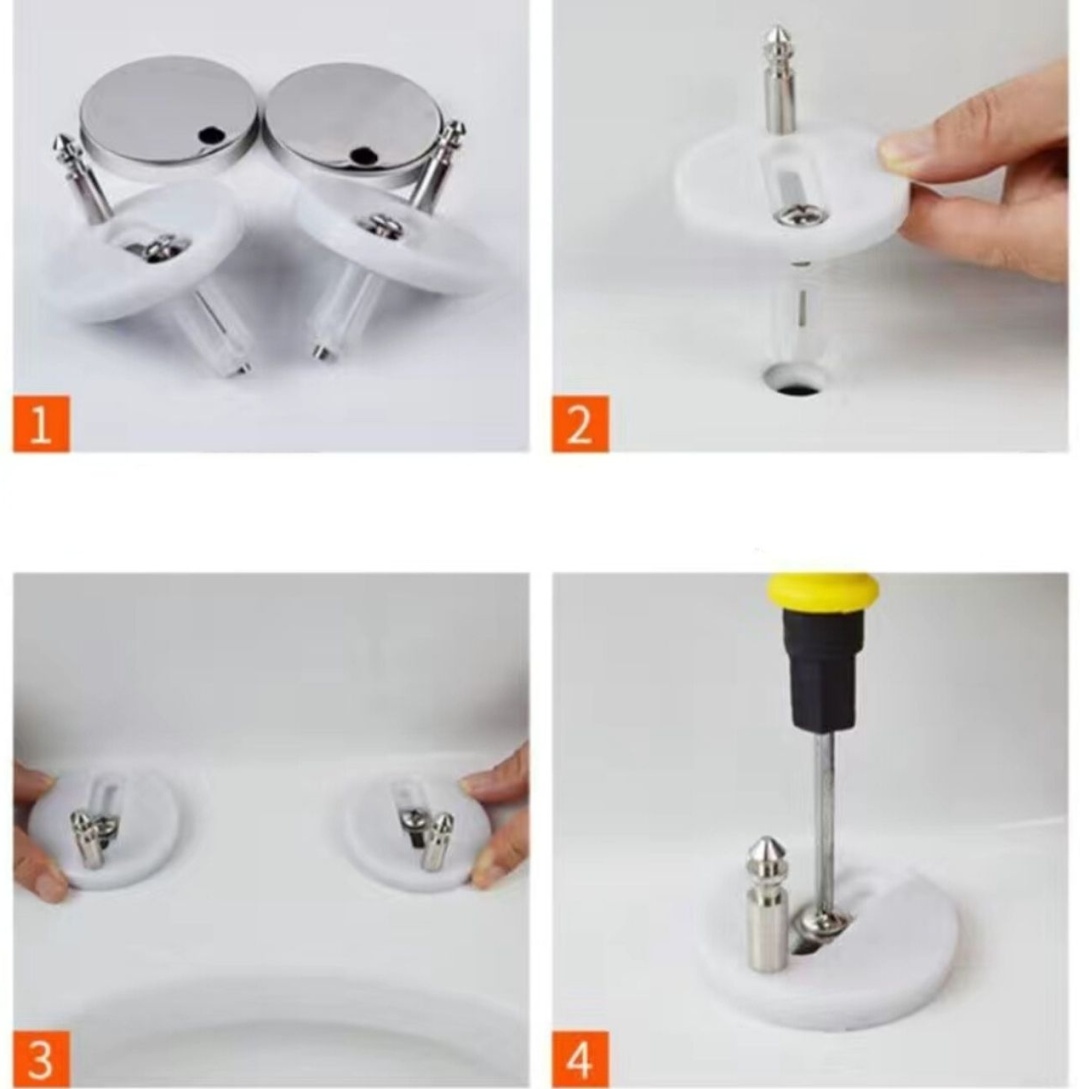 1

2

3

4