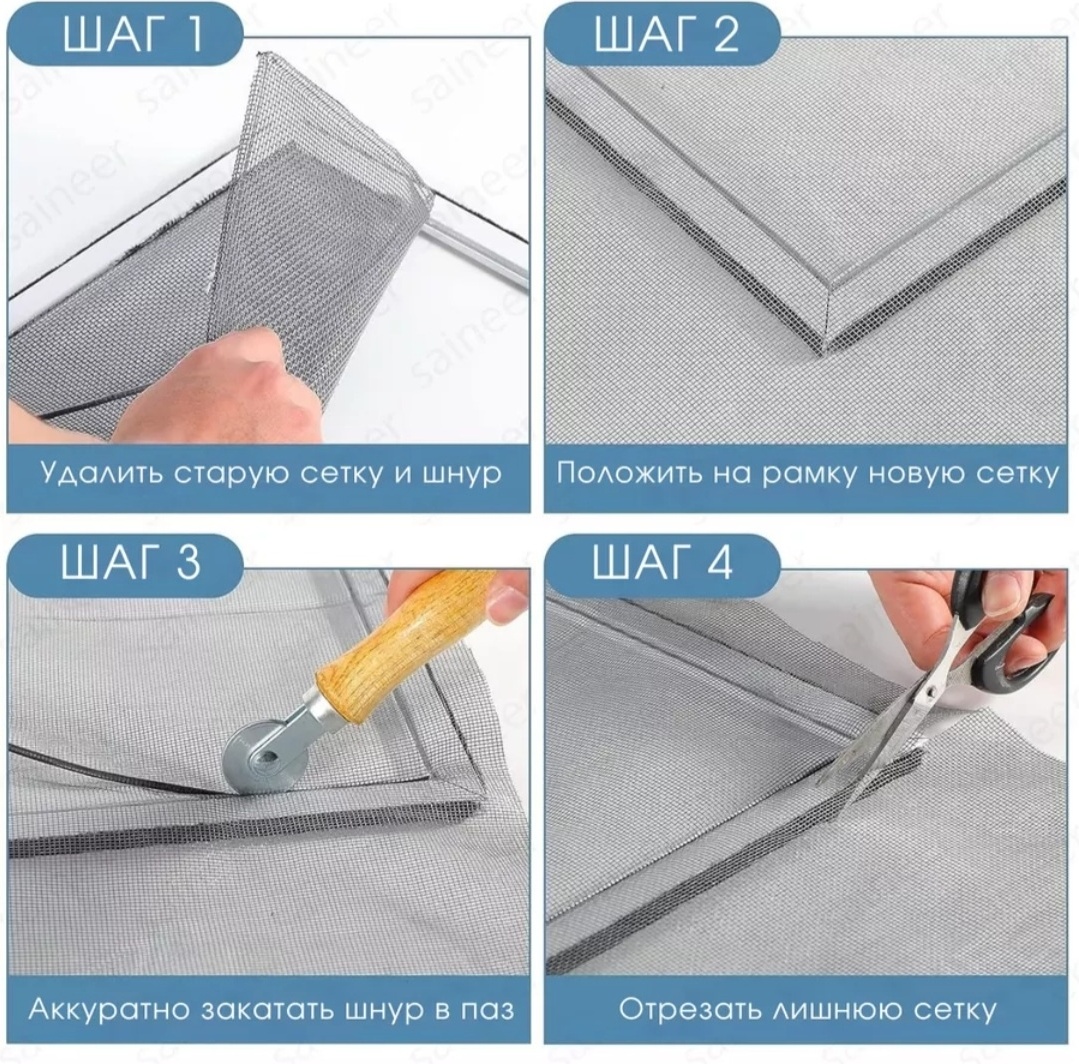 ШАГ 1

Удалить старую сетку и шнур

ШАГ 2

Положить на рамку новую сетку

ШАГ 3

Аккуратно закатать шнур в паз

ШАГ 4

Отрезать лишнюю сетку

saineer