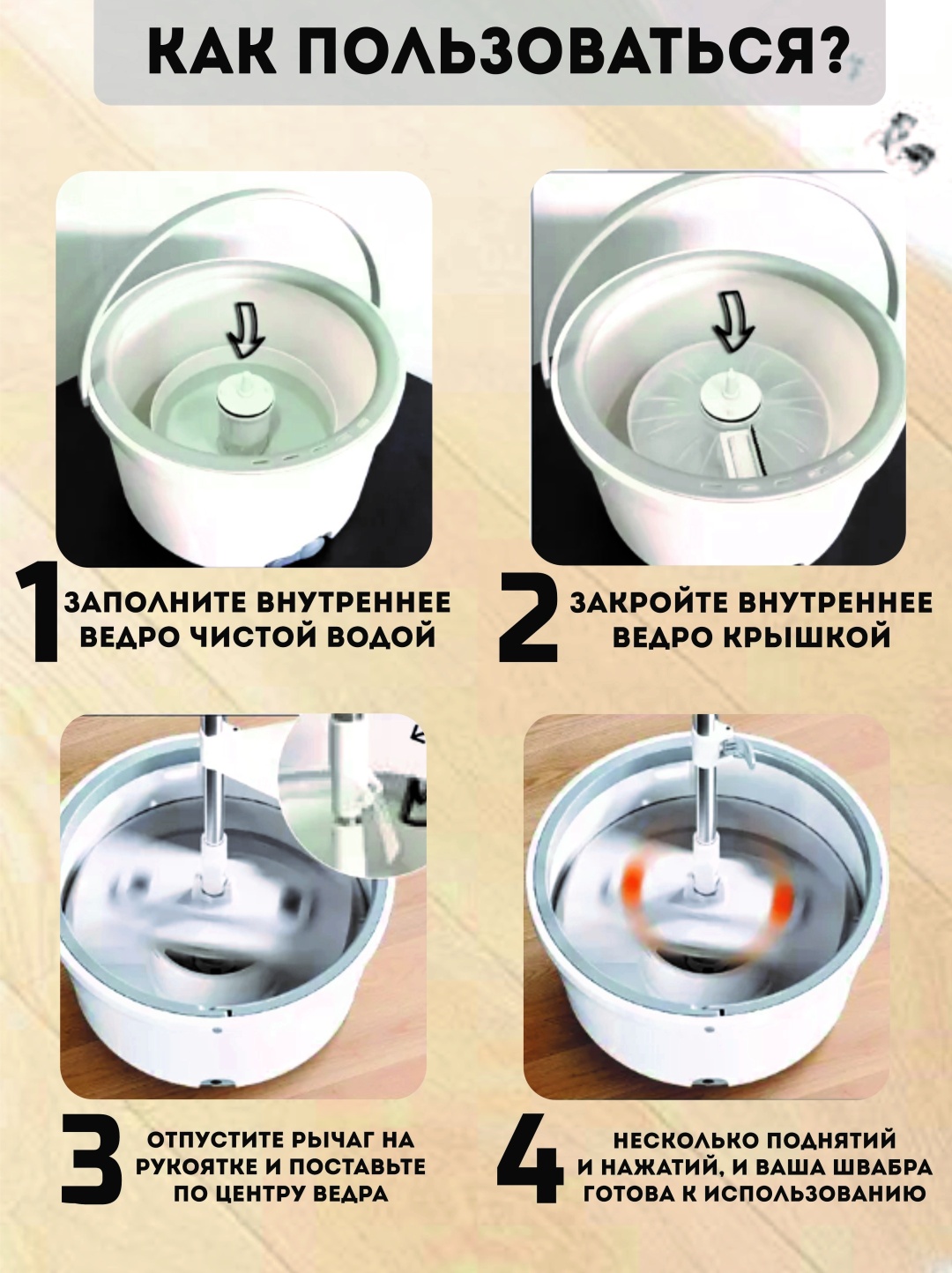 КАК ПОЛЬЗОВАТЬСЯ?

1 ЗАПОЛНИТЕ ВНУТРЕННЕЕ ВЕДРО ЧИСТОЙ ВОДОЙ

2 ЗАКРОЙТЕ ВНУТРЕННЕЕ ВЕДРО КРЫШКОЙ

3 ОТПУСТИТЕ РЫЧАГ НА РУКОЯТКЕ И ПОСТАВЬТЕ ПО ЦЕНТРУ ВЕДРА

4 НЕСКОЛЬКО ПОДНЯТИЙ И НАЖАТИЙ, И ВАША ШВАБРА ГОТОВА К ИСПОЛЬЗОВАНИЮ