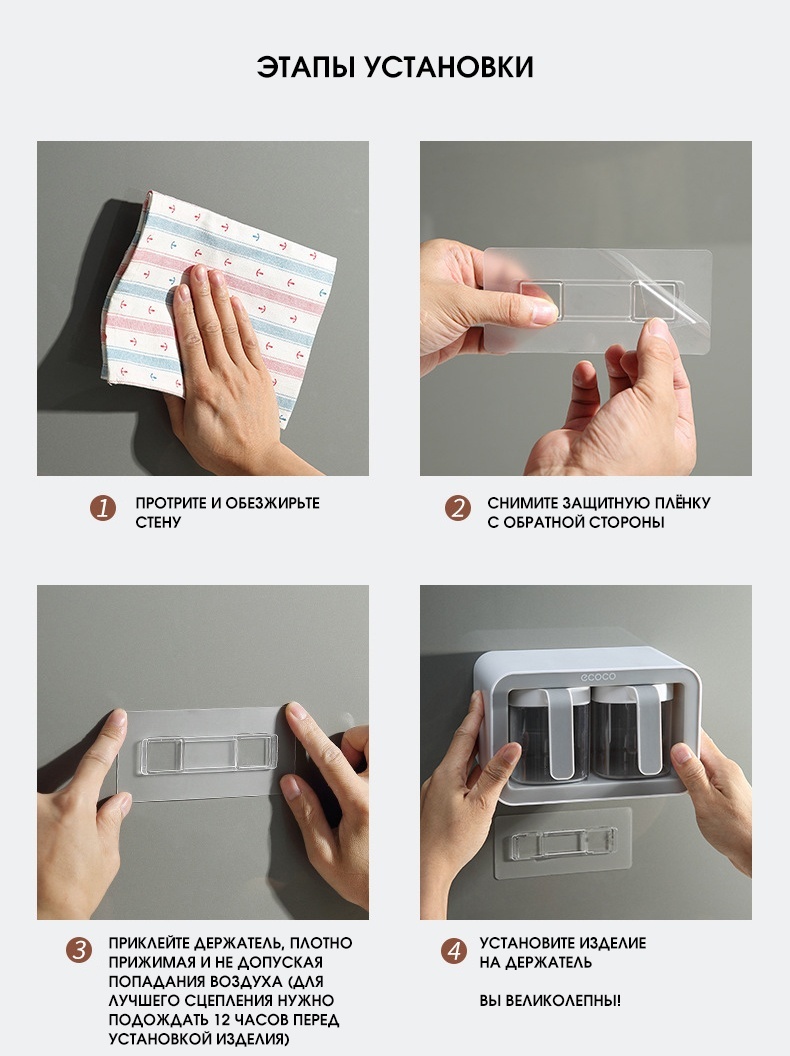 ЭТАПЫ УСТАНОВКИ

1 ПРОТРИТЕ И ОБЕЗЖИРЬТЕ СТЕНУ

2 СНИМИТЕ ЗАЩИТНУЮ ПЛЁНКУ С ОБРАТНОЙ СТОРОНЫ

ecoco

3 ПРИКЛЕЙТЕ ДЕРЖАТЕЛЬ, ПЛОТНО ПРИЖИМАЯ И НЕ ДОПУСКАЯ ПОПАДАНИЯ ВОЗДУХА (ДЛЯ ЛУЧШЕГО СЦЕПЛЕНИЯ НУЖНО ПОДОЖДАТЬ 12 ЧАСОВ ПЕРЕД УСТАНОВКОЙ ИЗДЕЛИЯ)

4 УСТАНОВИТЕ ИЗДЕЛИЕ НА ДЕРЖАТЕЛЬ

ВЫ ВЕЛИКОЛЕПНЫ!