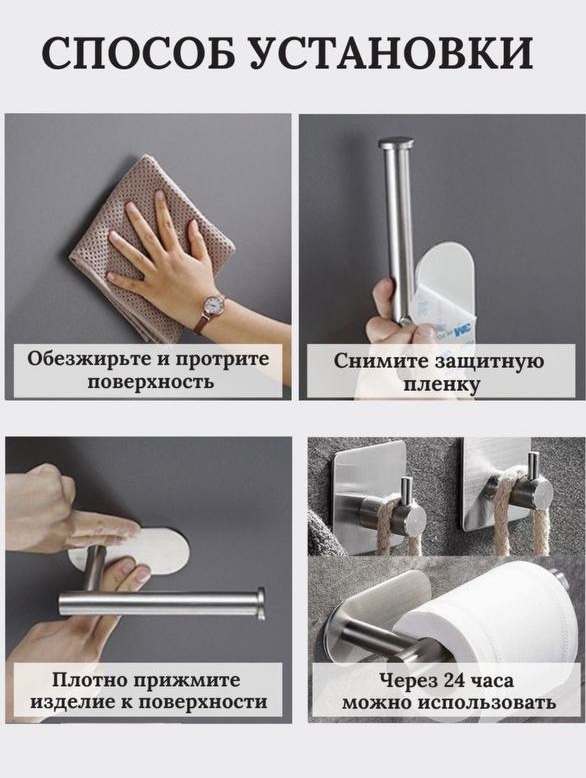 СПОСОБ УСТАНОВКИ

Обезжирьте и протрите поверхность

Снимите защитную пленку

Плотно прижмите изделие к поверхности

Через 24 часа можно использовать