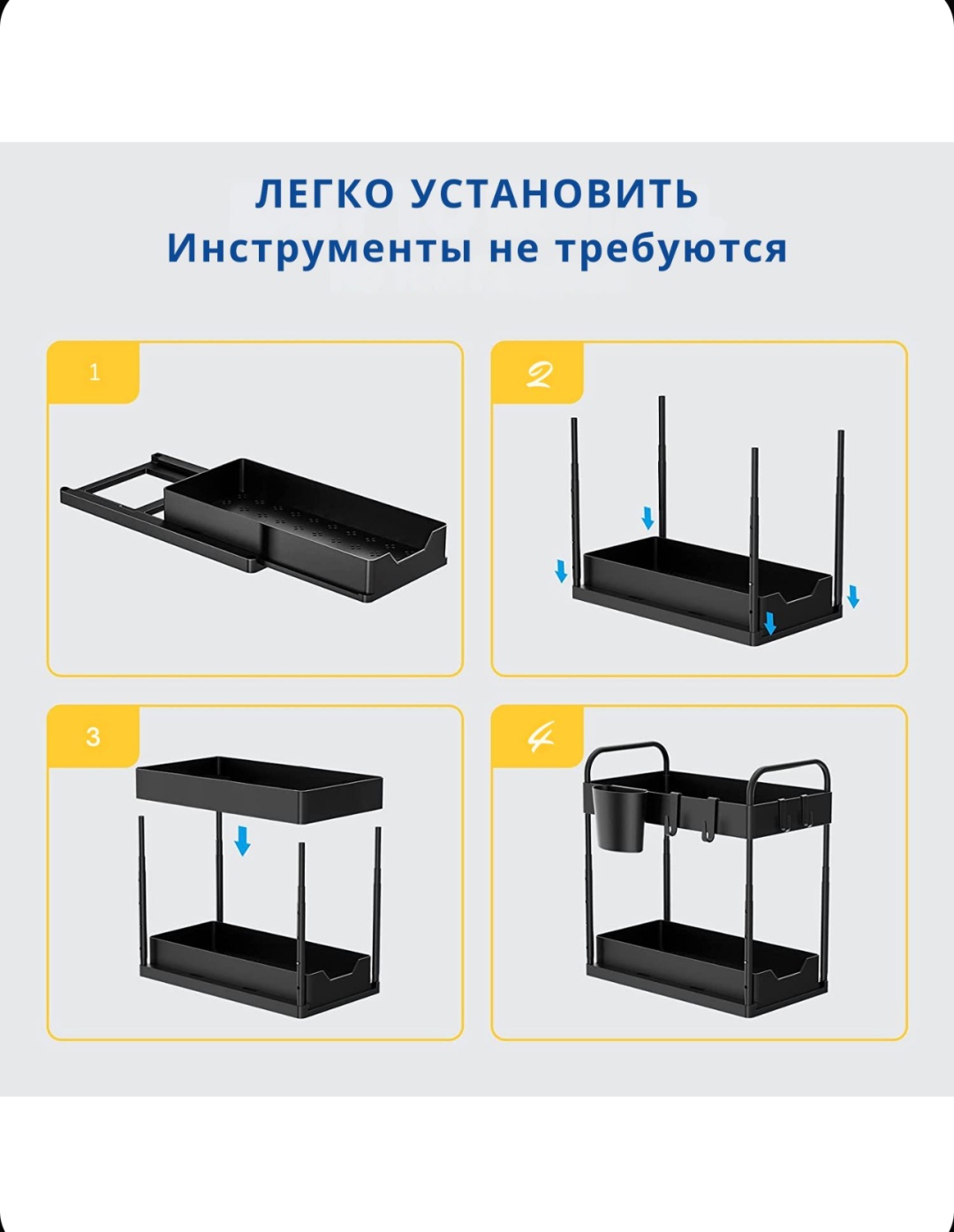 ЛЕГКО УСТАНОВИТЬ
Инструменты не требуются

1

2

3

4