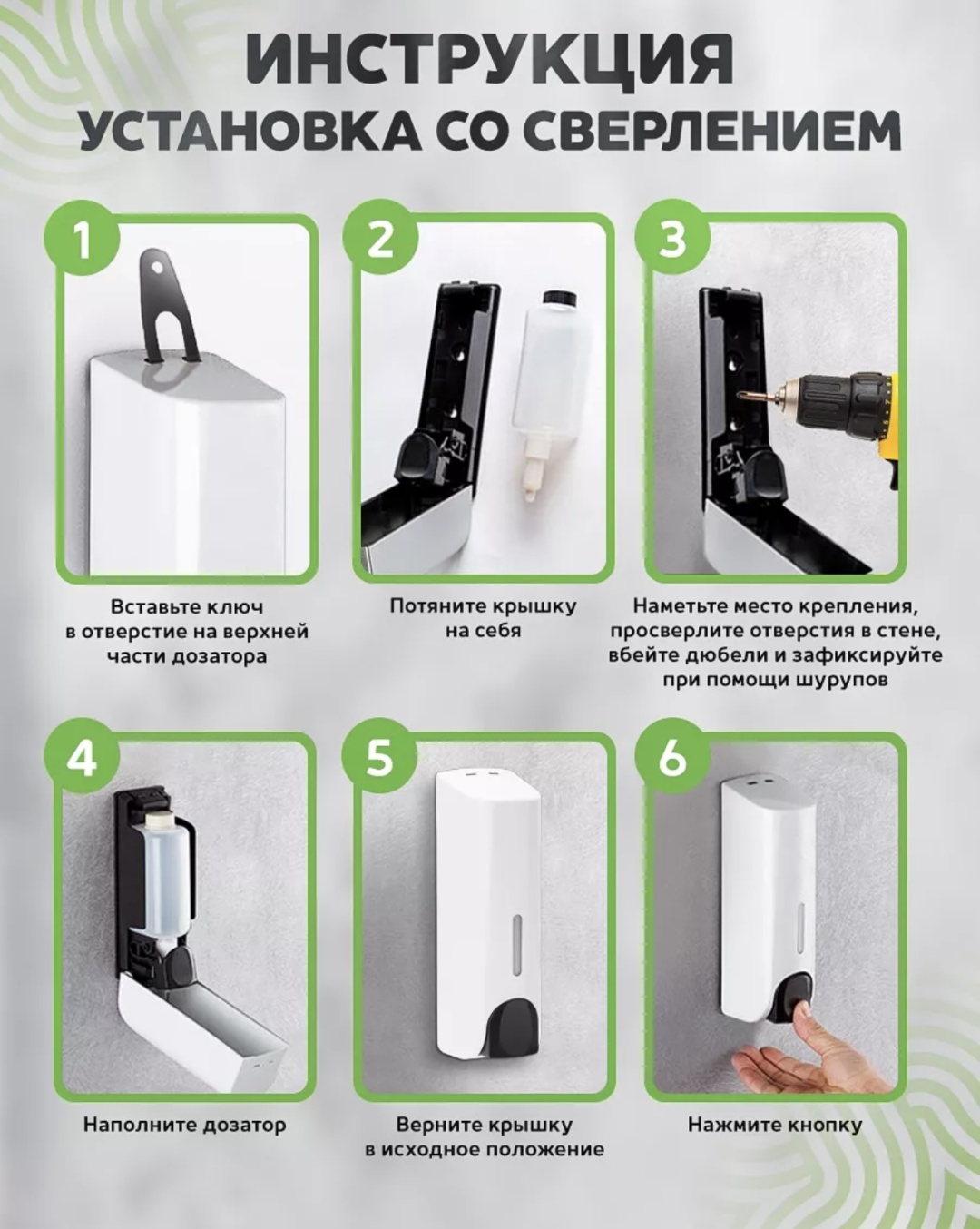 ИНСТРУКЦИЯ
УСТАНОВКА СО СВЕРЛЕНИЕМ

1

Вставьте ключ в отверстие на верхней части дозатора

2

Потяните крышку на себя

3

Наметьте место крепления, просверлите отверстия в стене, вбейте дюбели и зафиксируйте при помощи шурупов

4

Наполните дозатор

5

Верните крышку в исходное положение

6

Нажмите кнопку