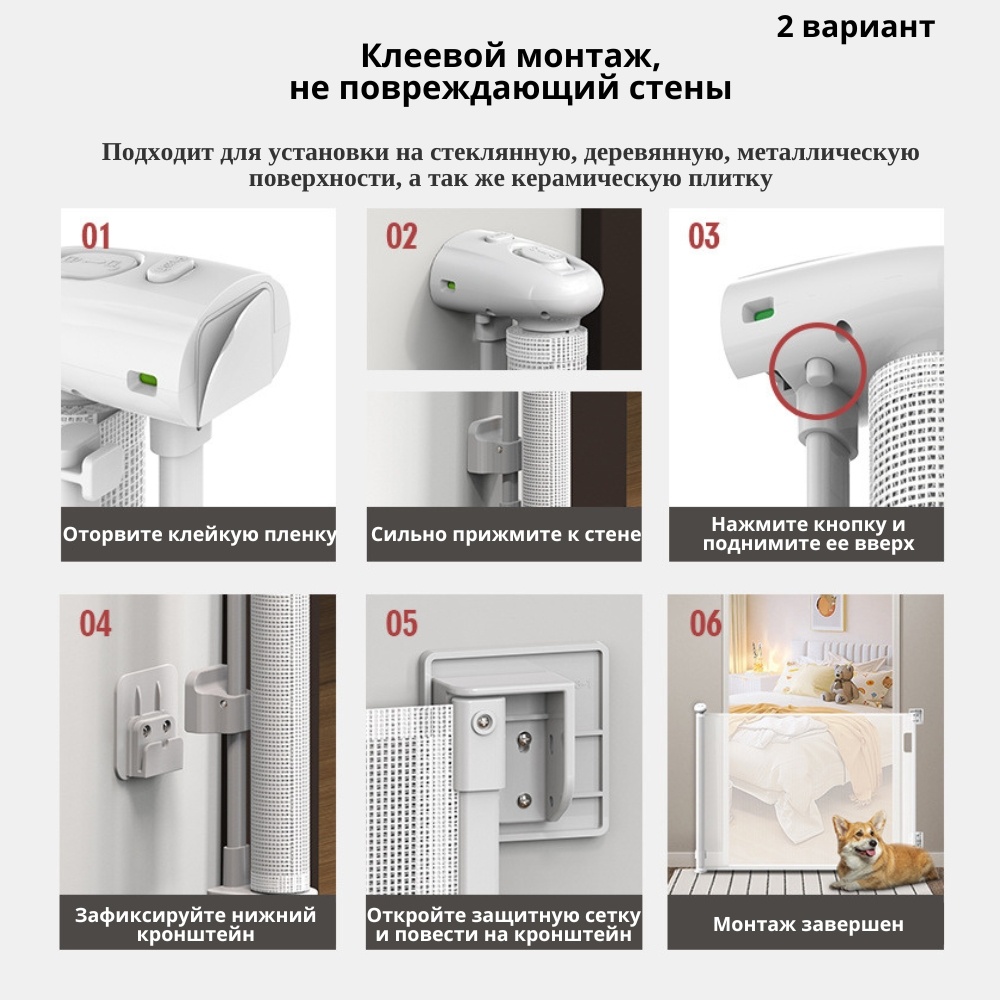 2 вариант

Клеевой монтаж, не повреждающий стены

Подходит для установки на стеклянную, деревянную, металлическую поверхности, а так же керамическую плитку

01

Оторвите клейкую пленку

02

Сильно прижмите к стене

03

Нажмите кнопку и поднимите ее вверх

04

Зафиксируйте нижний кронштейн

05

Откройте защитную сетку и повести на кронштейн

06

Монтаж завершен