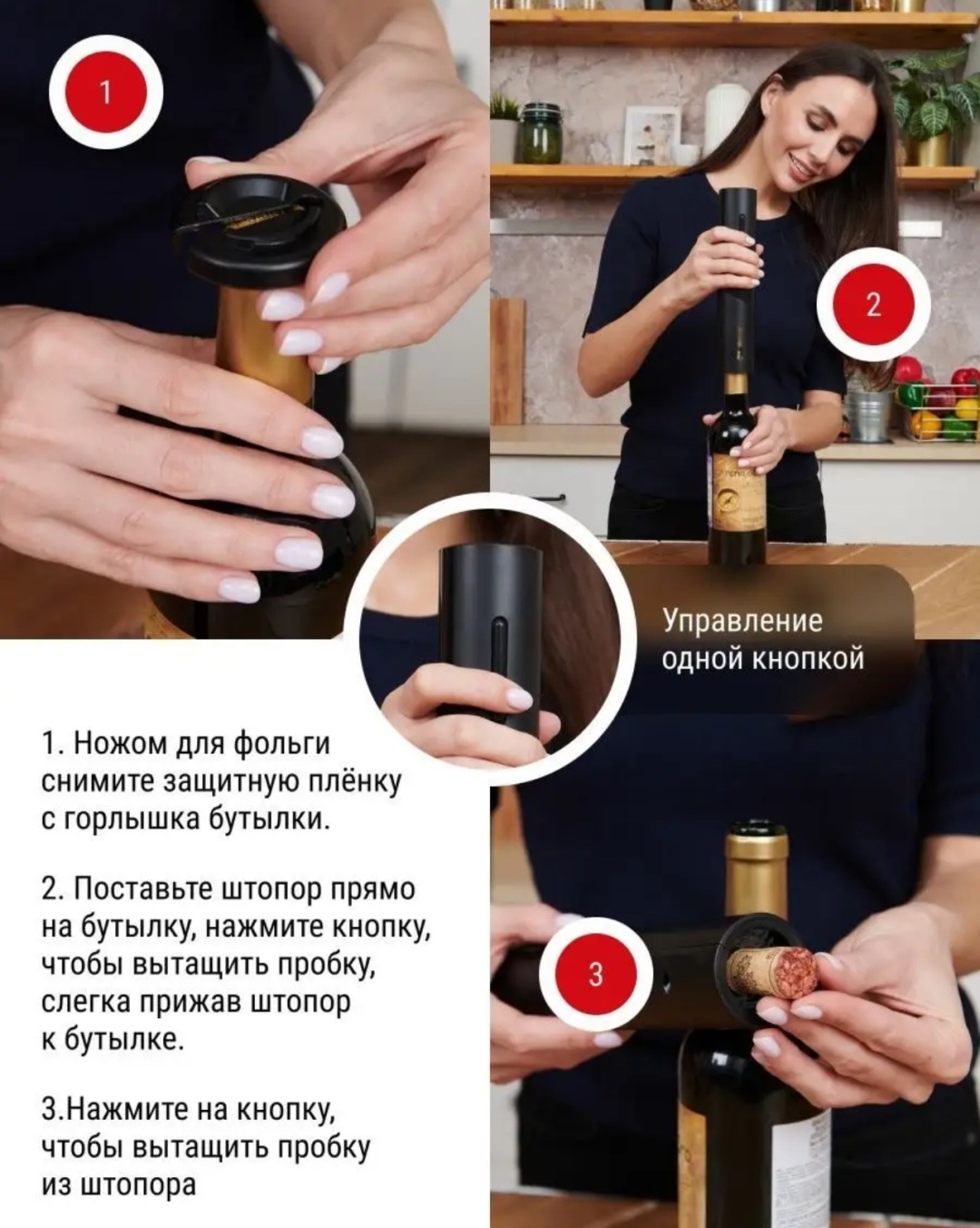 1

2

Управление одной кнопкой

1. Ножом для фольги снимите защитную плёнку с горлышка бутылки.

2. Поставьте штопор прямо на бутылку, нажмите кнопку, чтобы вытащить пробку, слегка прижав штопор к бутылке.

3.Нажмите на кнопку, чтобы вытащить пробку из штопора

3