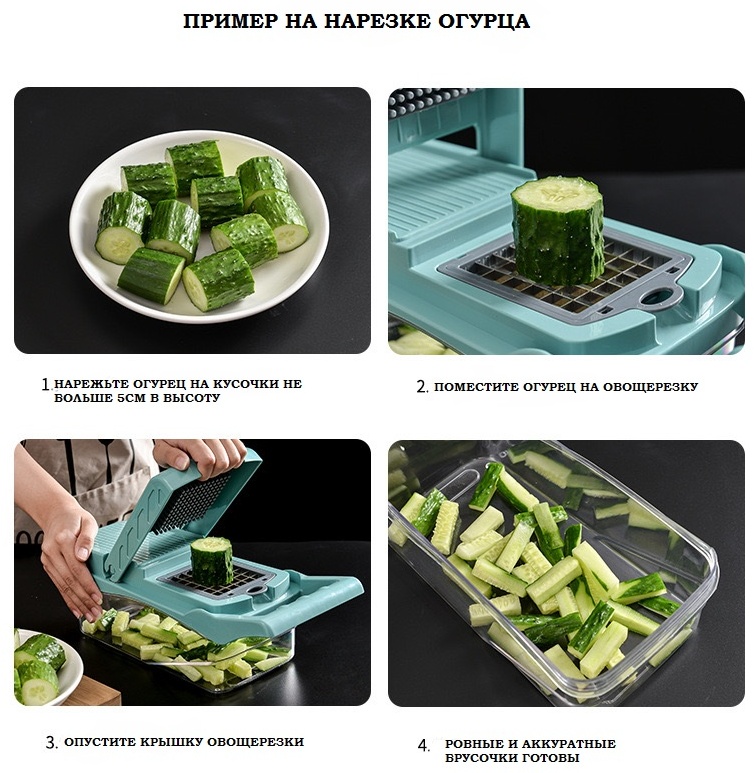 ПРИМЕР НА НАРЕЗКЕ ОГУРЦА

1. НАРЕЖЬТЕ ОГУРЕЦ НА КУСОЧКИ НЕ БОЛЬШЕ 5СМ В ВЫСОТУ

2. ПОМЕСТИТЕ ОГУРЕЦ НА ОВОЩЕРЕЗКУ

3. ОПУСТИТЕ КРЫШКУ ОВОЩЕРЕЗКИ

4. РОВНЫЕ И АККУРАТНЫЕ БРУСОЧКИ ГОТОВЫ