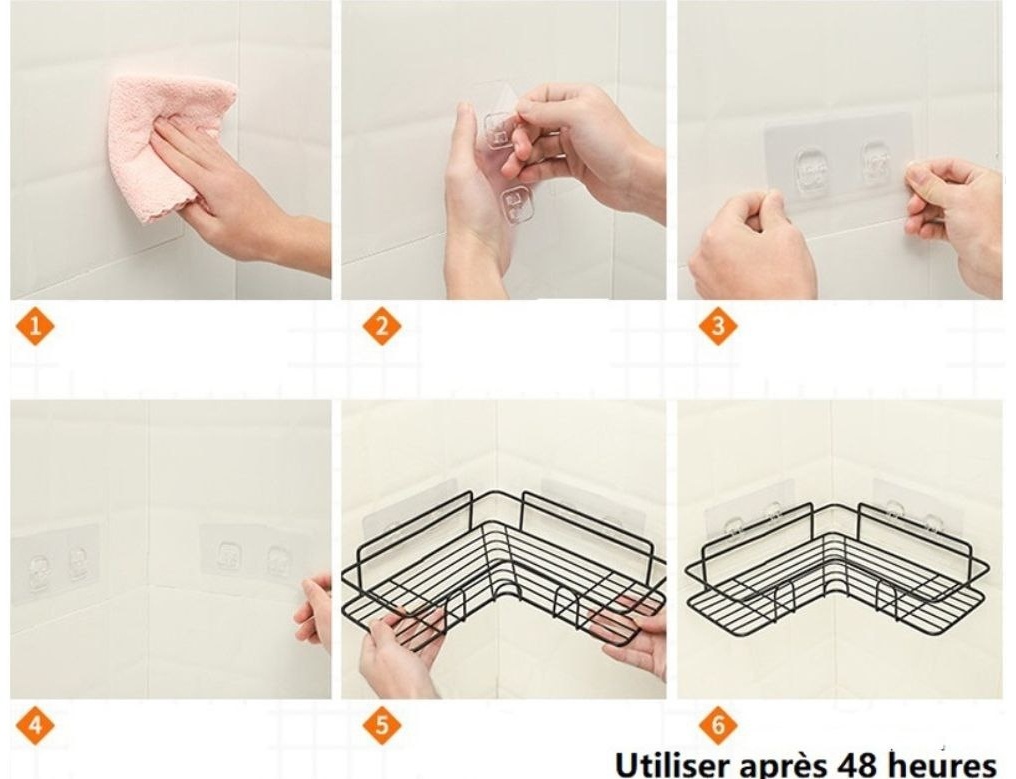 1

2

3

4

5

6

Utiliser après 48 heures