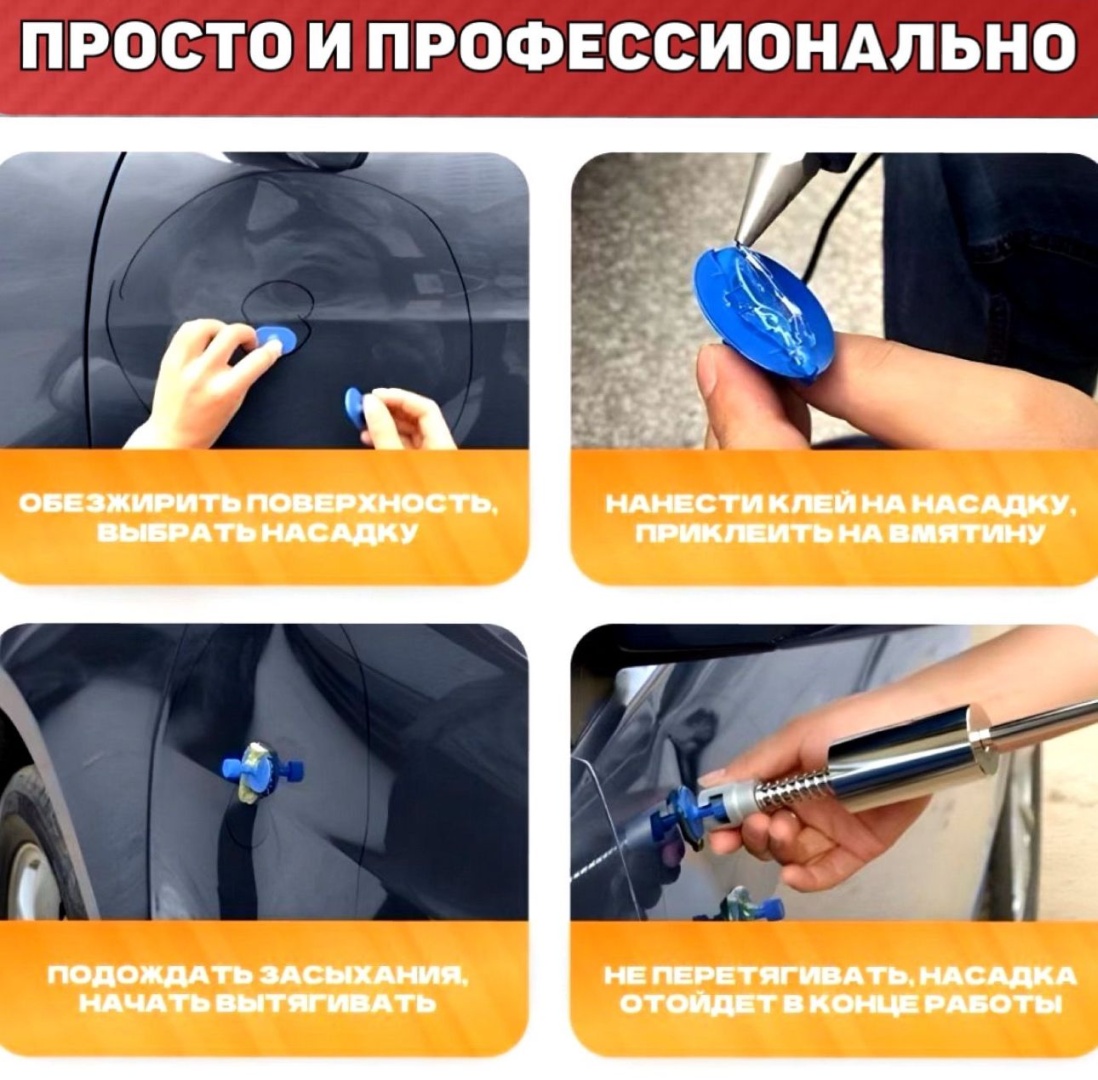 ПРОСТО И ПРОФЕССИОНАЛЬНО

ОБЕЗЖИРИТЬ ПОВЕРХНОСТЬ, ВЫБРАТЬ НАСАДКУ

НАНЕСТИ КЛЕЙ НА НАСАДКУ, ПРИКЛЕИТЬ НА ВМЯТИНУ

ПОДОЖДАТЬ ЗАСЫХАНИЯ, НАЧАТЬ ВЫТЯГИВАТЬ

НЕ ПЕРЕТЯГИВАТЬ, НАСАДКА ОТОЙДЕТ В КОНЦЕ РАБОТЫ