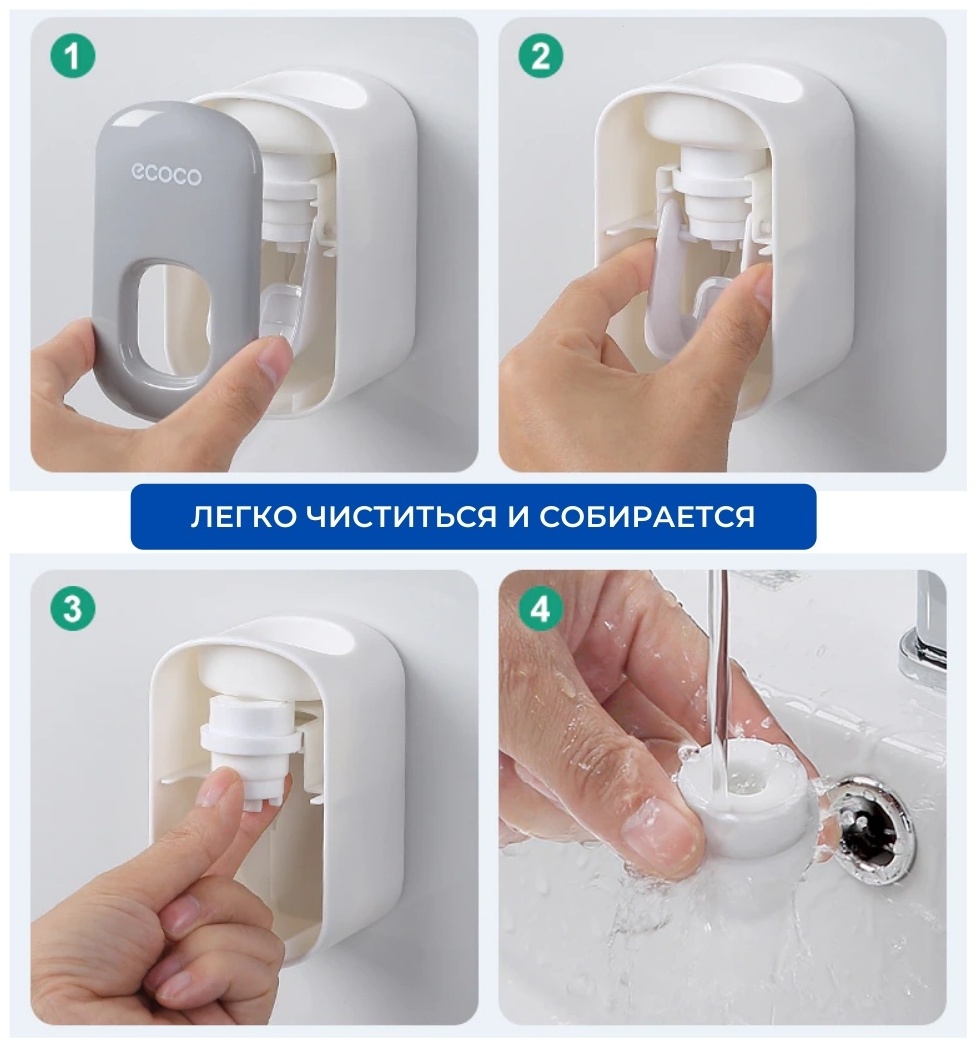 1

ecoco

2

ЛЕГКО ЧИСТИТЬСЯ И СОБИРАЕТСЯ

3

4