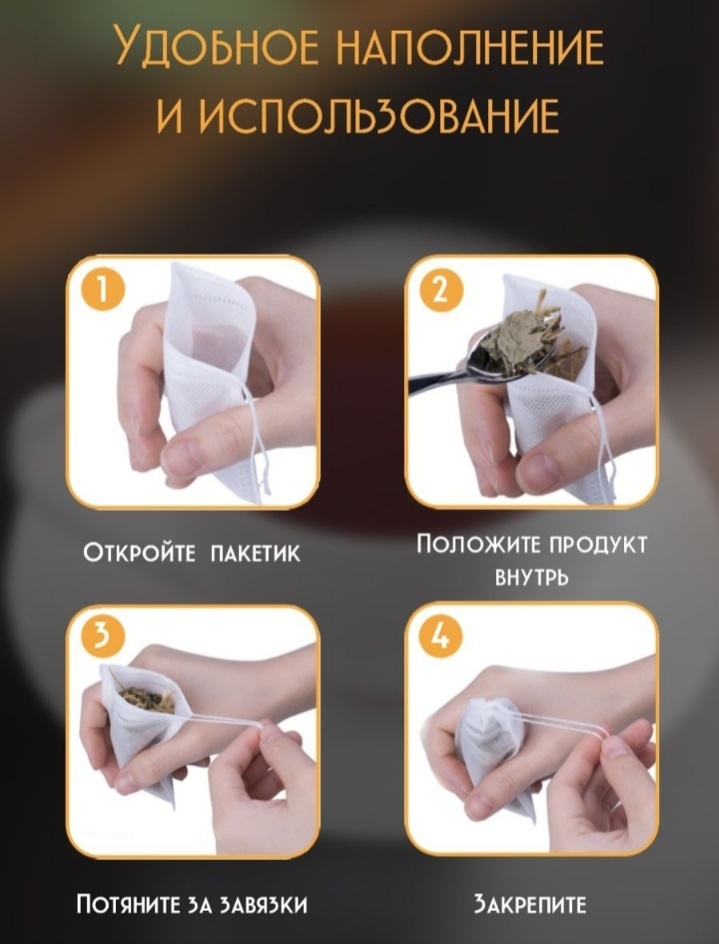 Удобное наполнение
и использование

1

Откройте пакетик

2

Положите продукт внутрь

3

Потяните за завязки

4

Закрепите