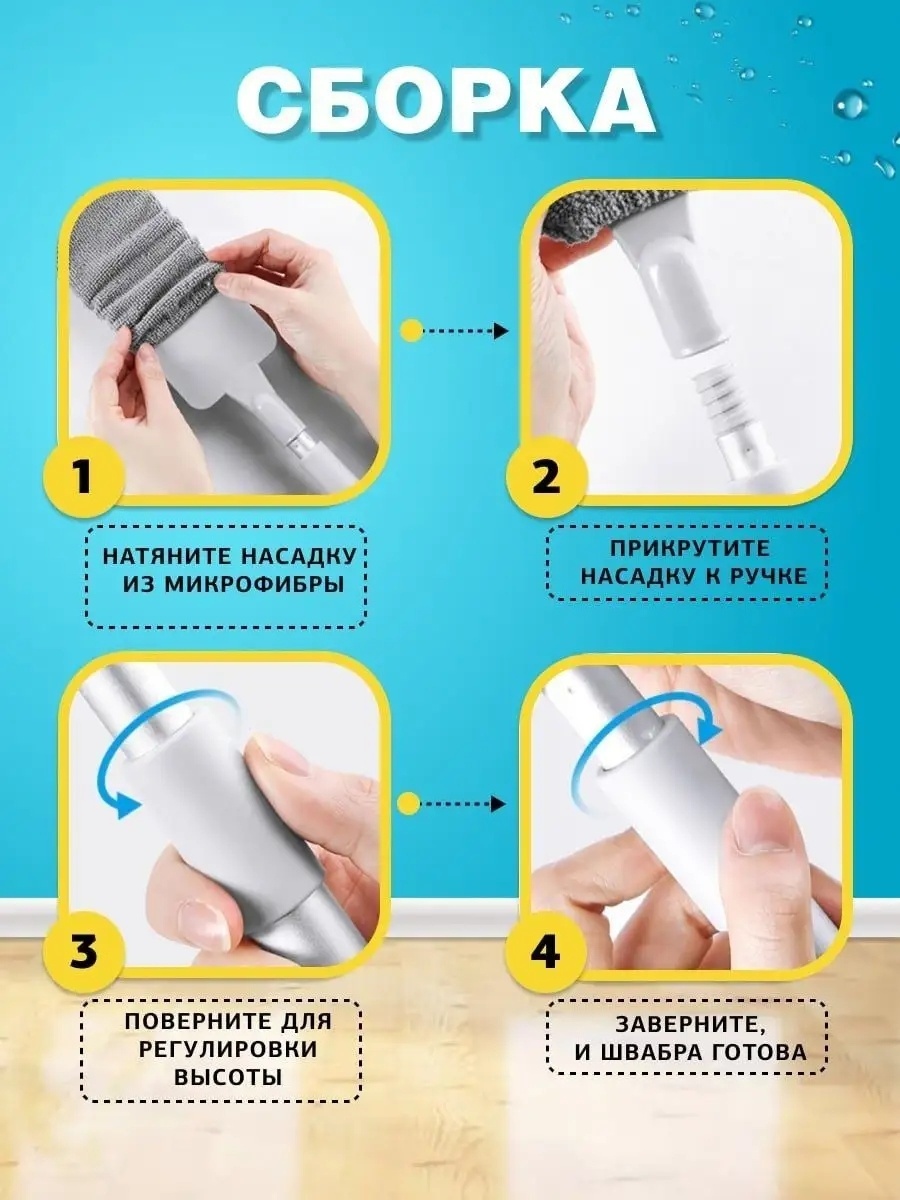 СБОРКА

1

НАТЯНИТЕ НАСАДКУ ИЗ МИКРОФИБРЫ

2

ПРИКРУТИТЕ НАСАДКУ К РУЧКЕ

3

ПОВЕРНИТЕ ДЛЯ РЕГУЛИРОВКИ ВЫСОТЫ

4

ЗАВЕРНИТЕ, И ШВАБРА ГОТОВА