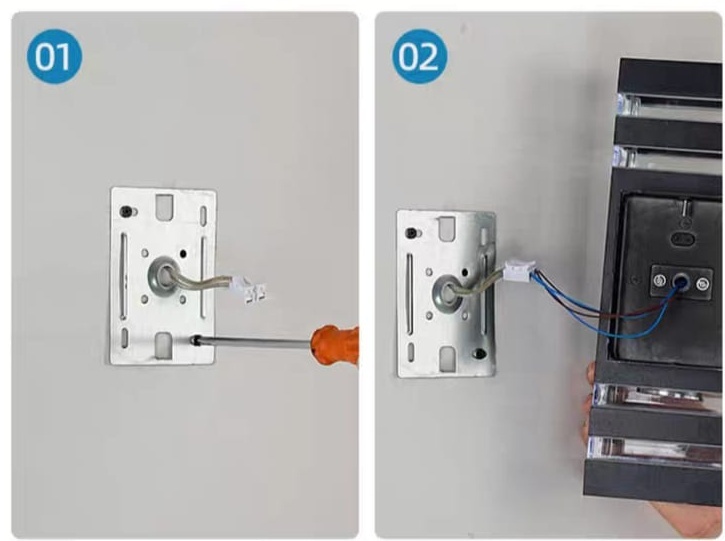 01

02