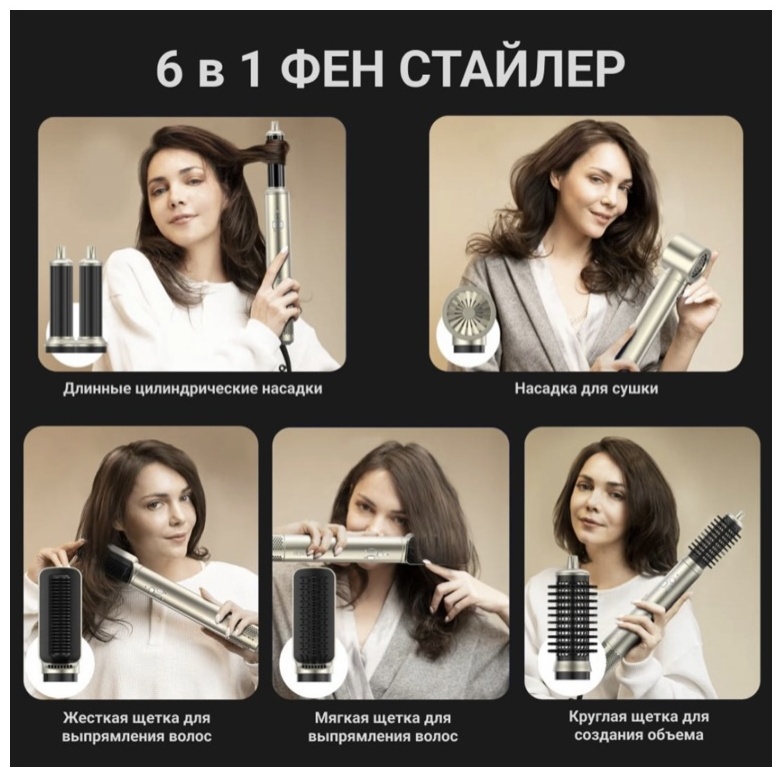 6 в 1 ФЕН СТАЙЛЕР

Длинные цилиндрические насадки

Насадка для сушки

Жесткая щетка для выпрямления волос

Мягкая щетка для выпрямления волос

Круглая щетка для создания объема