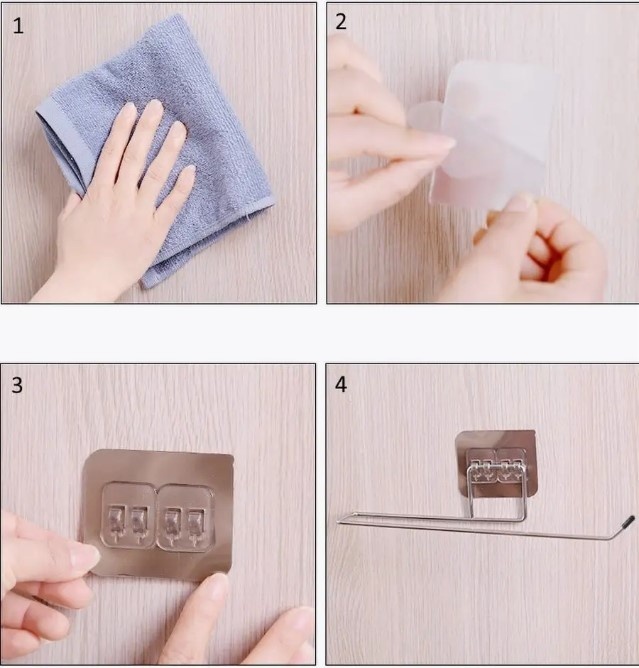 1

2

3

4