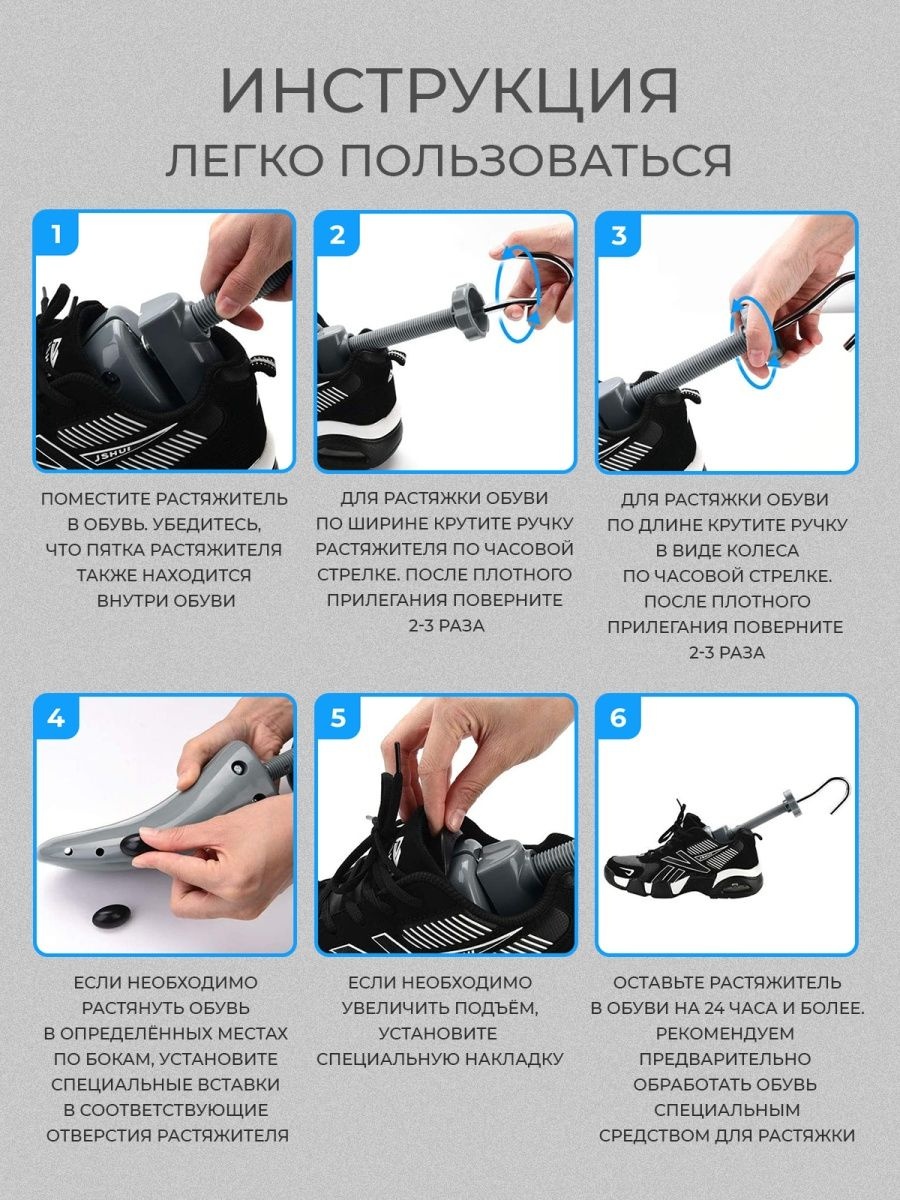 ИНСТРУКЦИЯ
ЛЕГКО ПОЛЬЗОВАТЬСЯ

1

ПОМЕСТИТЕ РАСТЯЖИТЕЛЬ В ОБУВЬ. УБЕДИТЕСЬ, ЧТО ПЯТКА РАСТЯЖИТЕЛЯ ТАКЖЕ НАХОДИТСЯ ВНУТРИ ОБУВИ

2

ДЛЯ РАСТЯЖКИ ОБУВИ ПО ШИРИНЕ КРУТИТЕ РУЧКУ РАСТЯЖИТЕЛЯ ПО ЧАСОВОЙ СТРЕЛКЕ. ПОСЛЕ ПЛОТНОГО ПРИЛЕГАНИЯ ПОВЕРНИТЕ 2-3 РАЗА

3

ДЛЯ РАСТЯЖКИ ОБУВИ ПО ДЛИНЕ КРУТИТЕ РУЧКУ В ВИДЕ КОЛЕСА ПО ЧАСОВОЙ СТРЕЛКЕ. ПОСЛЕ ПЛОТНОГО ПРИЛЕГАНИЯ ПОВЕРНИТЕ 2-3 РАЗА

4

ЕСЛИ НЕОБХОДИМО РАСТЯНУТЬ ОБУВЬ В ОПРЕДЕЛЁННЫХ МЕСТАХ ПО БОКАМ, УСТАНОВИТЕ СПЕЦИАЛЬНЫЕ ВСТАВКИ В СООТВЕТСТВУЮЩИЕ ОТВЕРСТИЯ РАСТЯЖИТЕЛЯ

5

ЕСЛИ НЕОБХОДИМО УВЕЛИЧИТЬ ПОДЪЁМ, УСТАНОВИТЕ СПЕЦИАЛЬНУЮ НАКЛАДКУ

6

ОСТАВЬТЕ РАСТЯЖИТЕЛЬ В ОБУВИ НА 24 ЧАСА И БОЛЕЕ. РЕКОМЕНДУЕМ ПРЕДВАРИТЕЛЬНО ОБРАБОТАТЬ ОБУВЬ СПЕЦИАЛЬНЫМ СРЕДСТВОМ ДЛЯ РАСТЯЖКИ