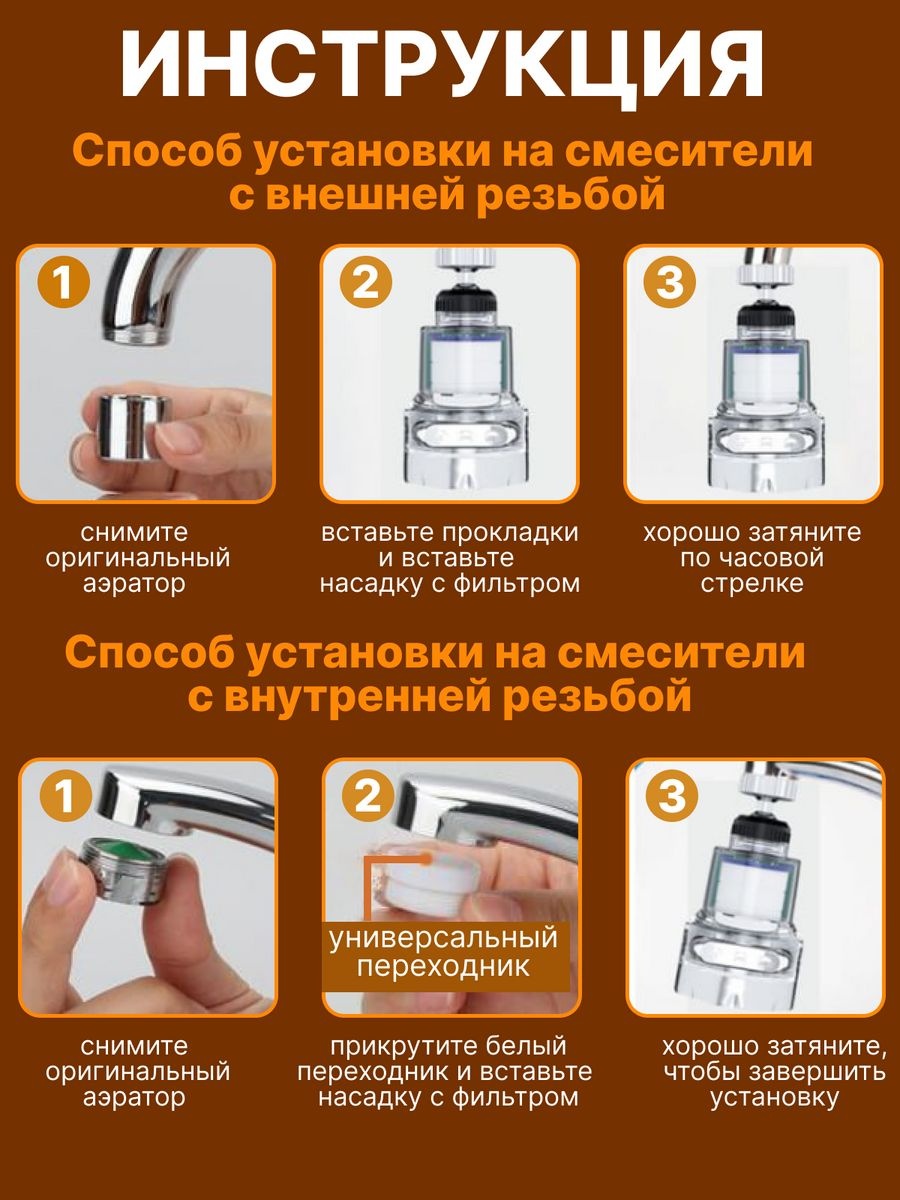 ИНСТРУКЦИЯ

Способ установки на смесители с внешней резьбой

1

снимите оригинальный аэратор

2

вставьте прокладки и вставьте насадку с фильтром

3

хорошо затяните по часовой стрелке

Способ установки на смесители с внутренней резьбой

1

снимите оригинальный аэратор

2

универсальный переходник

прикрутите белый переходник и вставьте насадку с фильтром

3

хорошо затяните, чтобы завершить установку