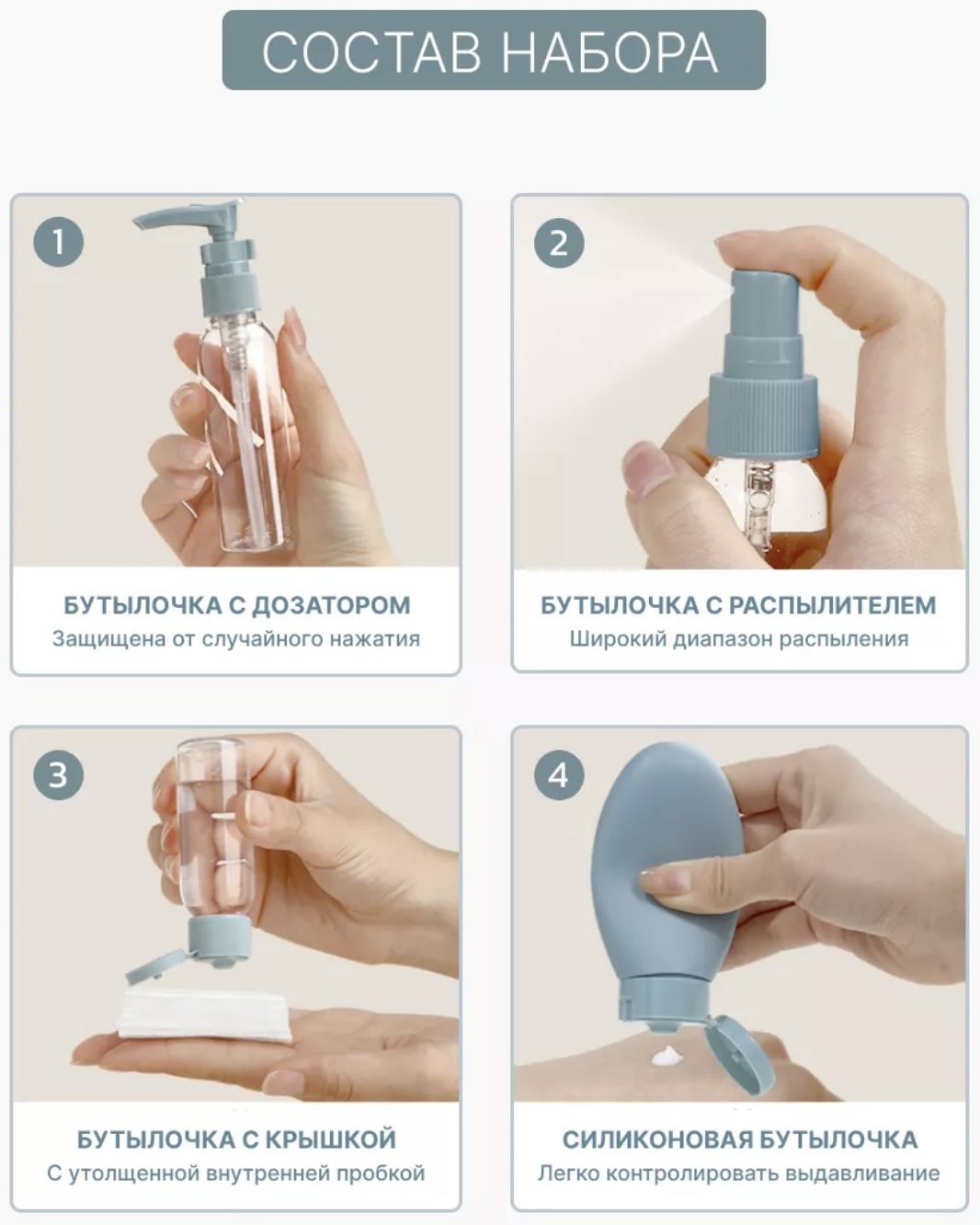 СОСТАВ НАБОРА

1

БУТЫЛОЧКА С ДОЗАТОРОМ
Защищена от случайного нажатия

2

БУТЫЛОЧКА С РАСПЫЛИТЕЛЕМ
Широкий диапазон распыления

3

БУТЫЛОЧКА С КРЫШКОЙ
С утолщенной внутренней пробкой

4

СИЛИКОНОВАЯ БУТЫЛОЧКА
Легко контролировать выдавливание