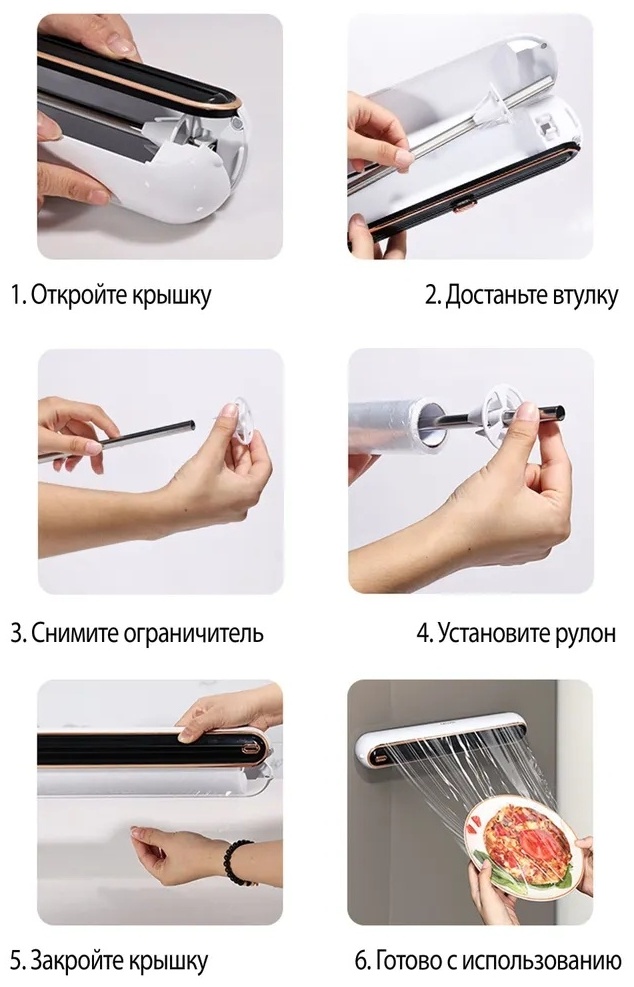 1. Откройте крышку

2. Достаньте втулку

3. Снимите ограничитель

4. Установите рулон

5. Закройте крышку

6. Готово с использованию