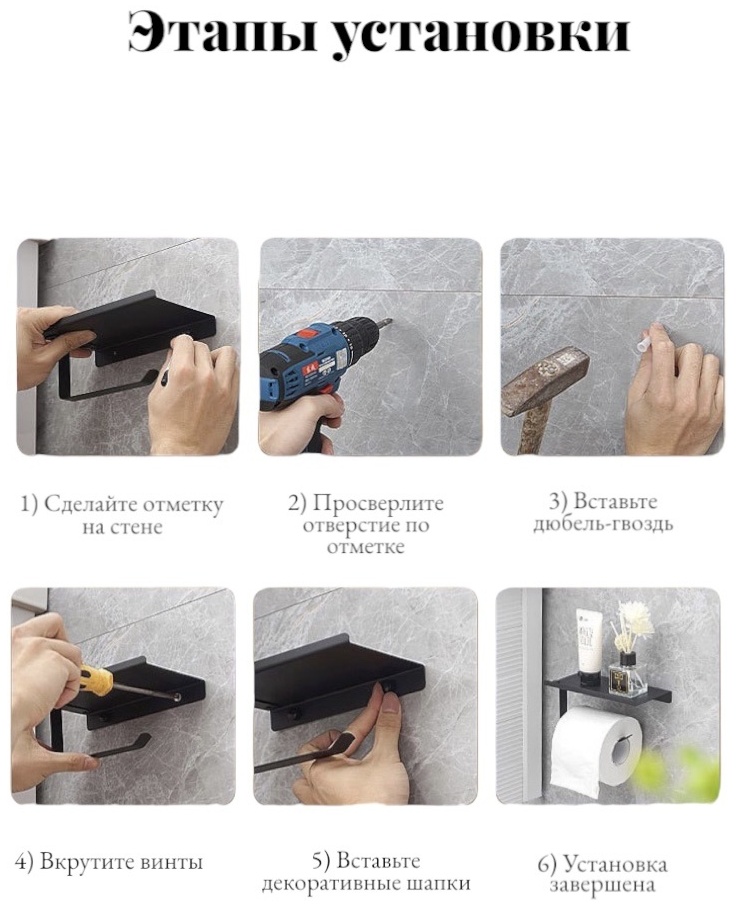 Этапы установки

1) Сделайте отметку на стене

2) Просверлите отверстие по отметке

3) Вставьте дюбель-гвоздь

4) Вкрутите винты

5) Вставьте декоративные шапки

6) Установка завершена