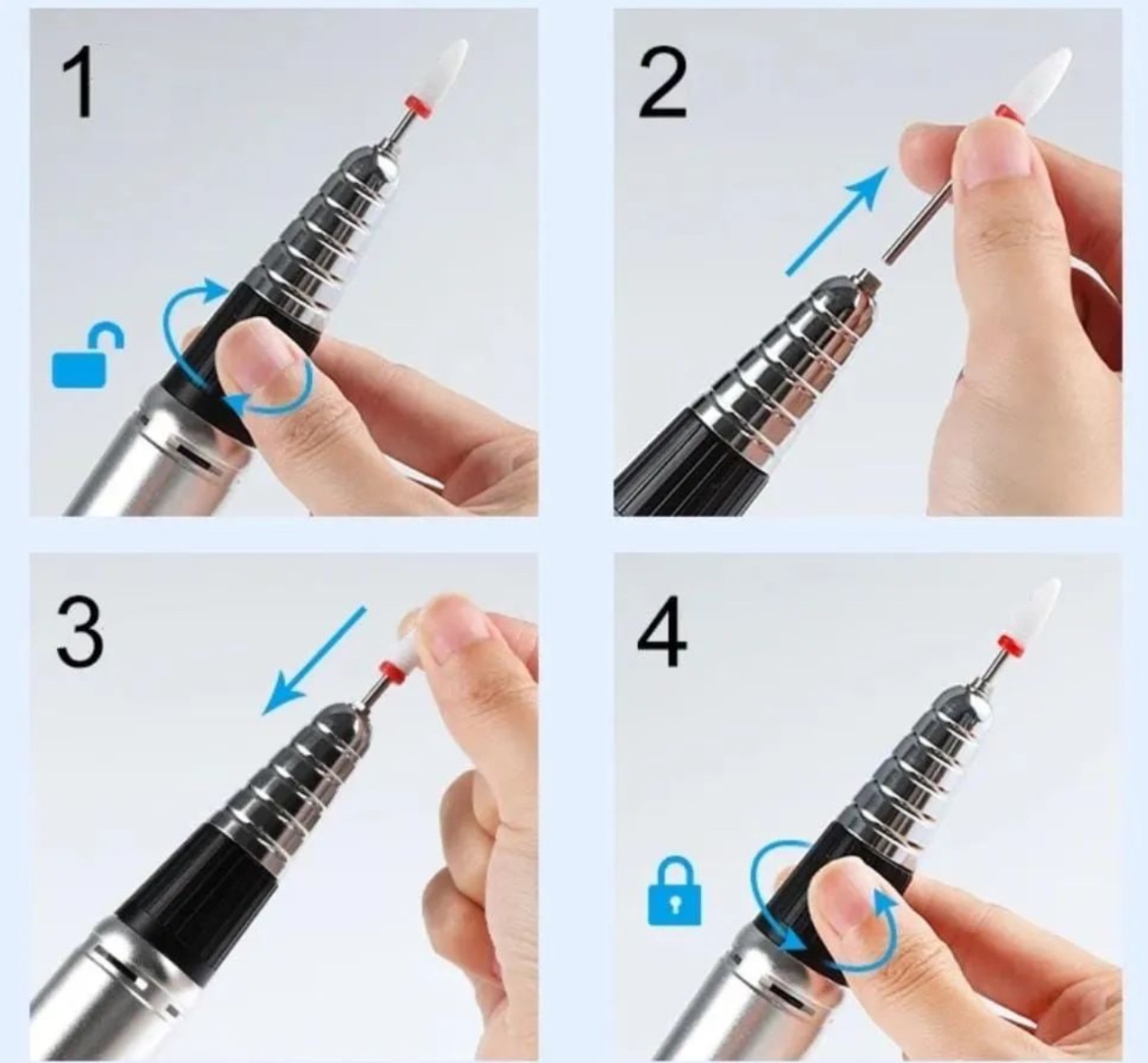 1

2

3

4