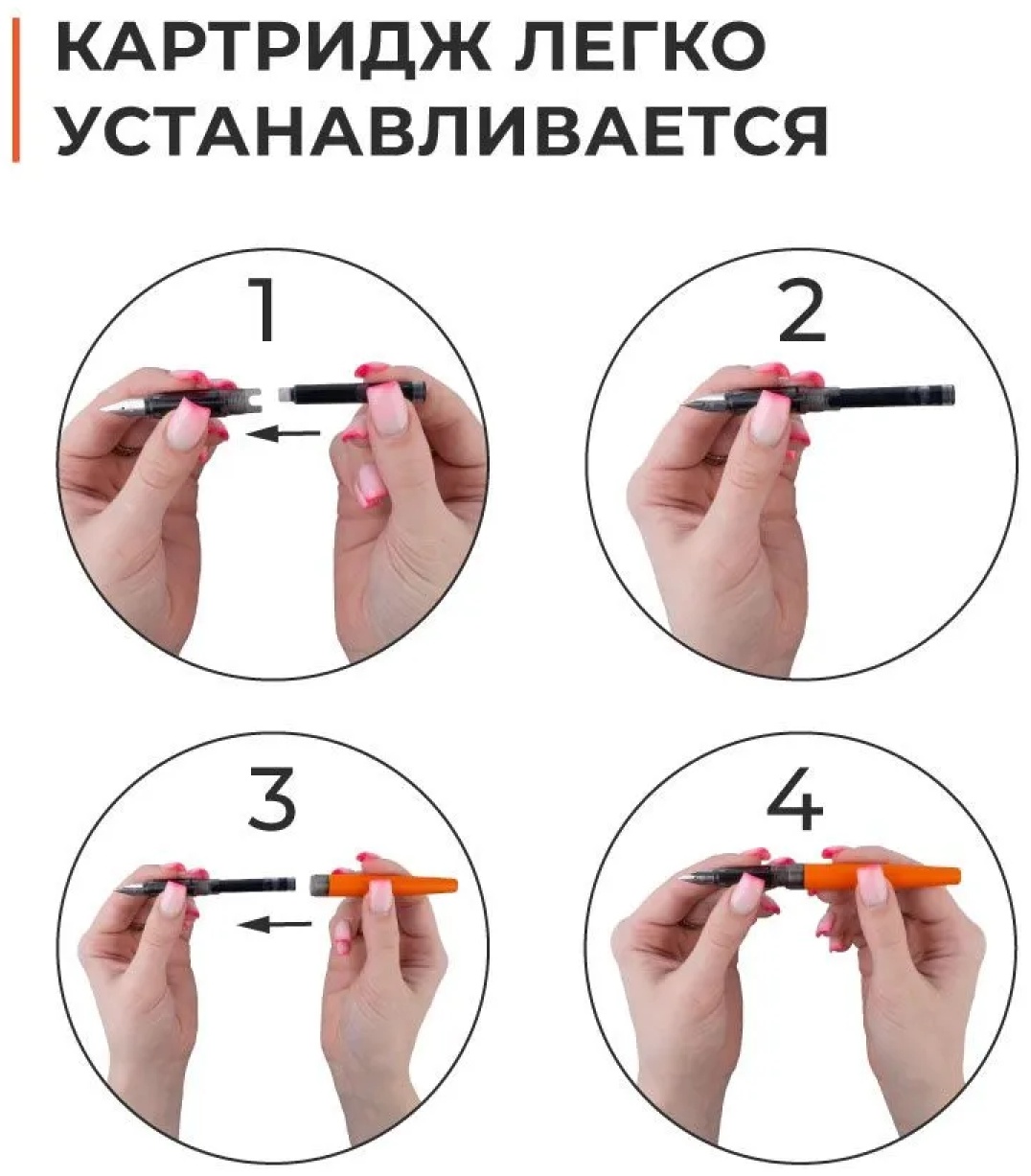 КАРТРИДЖ ЛЕГКО УСТАНАВЛИВАЕТСЯ

1

2

3

4