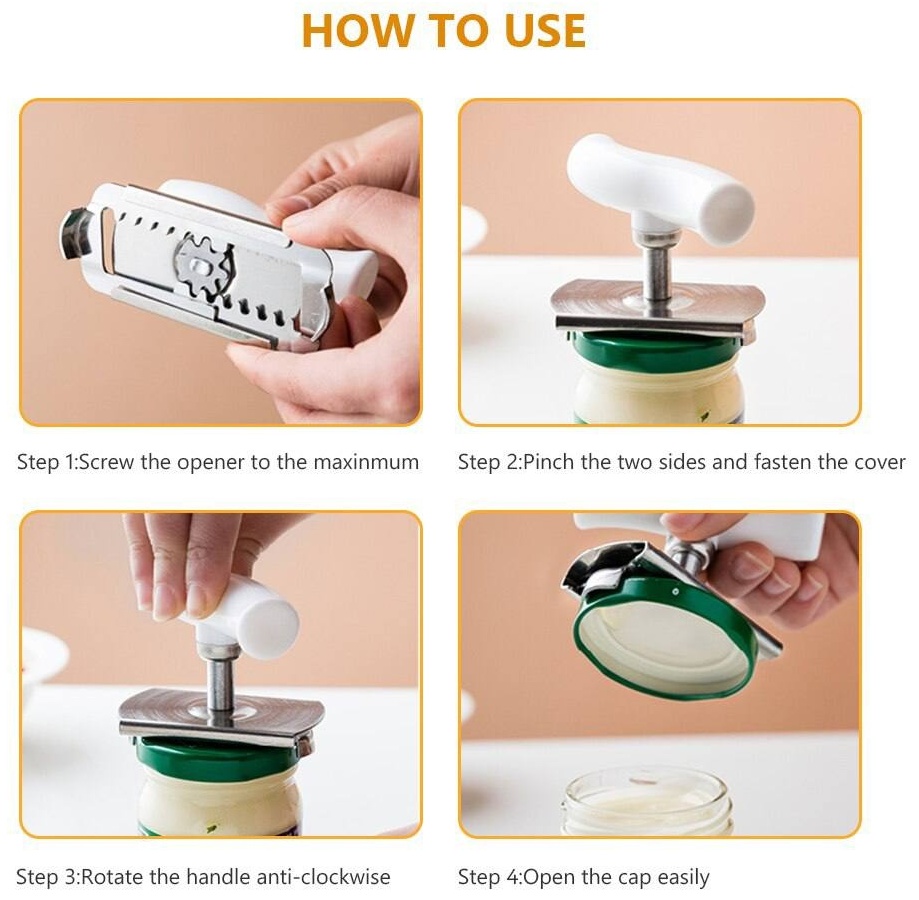 HOW TO USE

Step 1:Screw the opener to the maxinmum

Step 2:Pinch the two sides and fasten the cover

Step 3:Rotate the handle anti-clockwise

Step 4:Open the cap easily