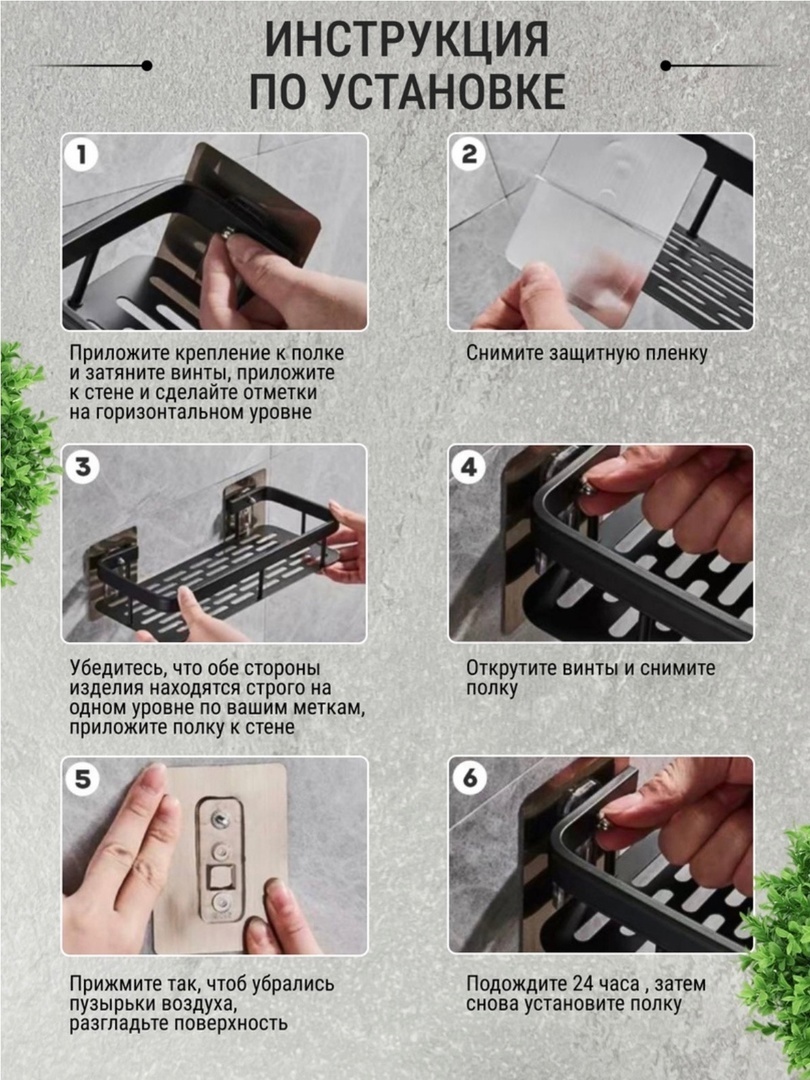 ИНСТРУКЦИЯ ПО УСТАНОВКЕ

1

Приложите крепление к полке и затяните винты, приложите к стене и сделайте отметки на горизонтальном уровне

2

Снимите защитную пленку

3

Убедитесь, что обе стороны изделия находятся строго на одном уровне по вашим меткам, приложите полку к стене

4

Открутите винты и снимите полку

5

Прижмите так, чтоб убрались пузырьки воздуха, разгладьте поверхность

6

Подождите 24 часа , затем снова установите полку